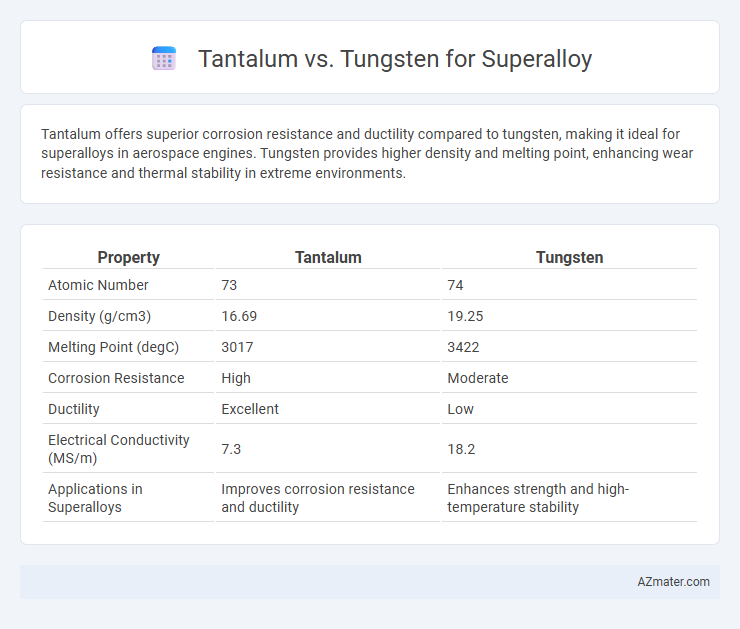 Tantalum vs. Tungsten for Superalloy

Tantalum offers superior corrosion resistance and ductility compared to tungsten, making it ideal for superalloys in aerospace engines. Tungsten provides higher density and melting point, enhancing wear resistance and thermal stability in extreme environments.

| Property | Tantalum | Tungsten |
|---|---|---|
| Atomic Number | 73 | 74 |
| Density (g/cm3) | 16.69 | 19.25 |
| Melting Point (degC) | 3017 | 3422 |
| Corrosion Resistance | High | Moderate |
| Ductility | Excellent | Low |
| Electrical Conductivity (MS/m) | 7.3 | 18.2 |
| Applications in Superalloys | Improves corrosion resistance and ductility | Enhances strength and high-temperature stability |

AZmater.com