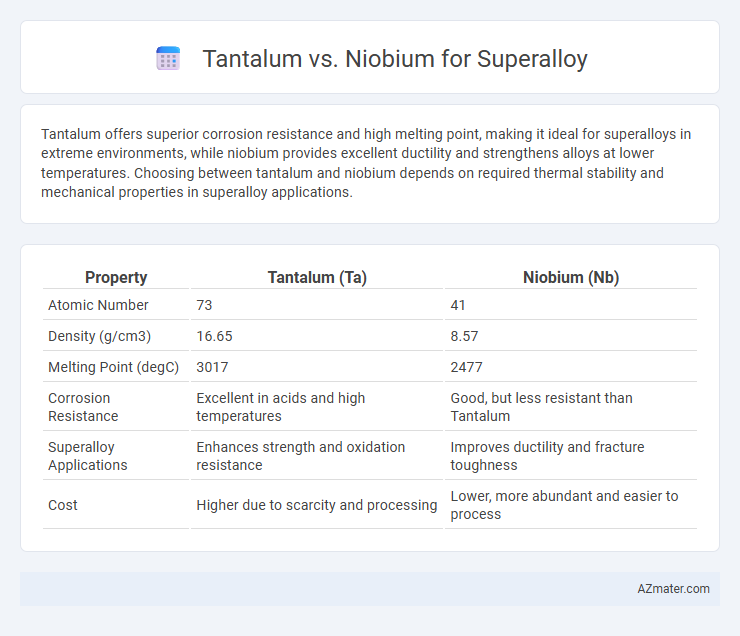 Tantalum vs. Niobium for Superalloy

Tantalum offers superior corrosion resistance and high melting point, making it ideal for superalloys in extreme environments, while niobium provides excellent ductility and strengthens alloys at lower temperatures. Choosing between tantalum and niobium depends on required thermal stability and mechanical properties in superalloy applications.

| Property | Tantalum (Ta) | Niobium (Nb) |
|---|---|---|
| Atomic Number | 73 | 41 |
| Density (g/cm3) | 16.65 | 8.57 |
| Melting Point (degC) | 3017 | 2477 |
| Corrosion Resistance | Excellent in acids and high temperatures | Good, but less resistant than Tantalum |
| Superalloy Applications | Enhances strength and oxidation resistance | Improves ductility and fracture toughness |
| Cost | Higher due to scarcity and processing | Lower, more abundant and easier to process |

AZmater.com