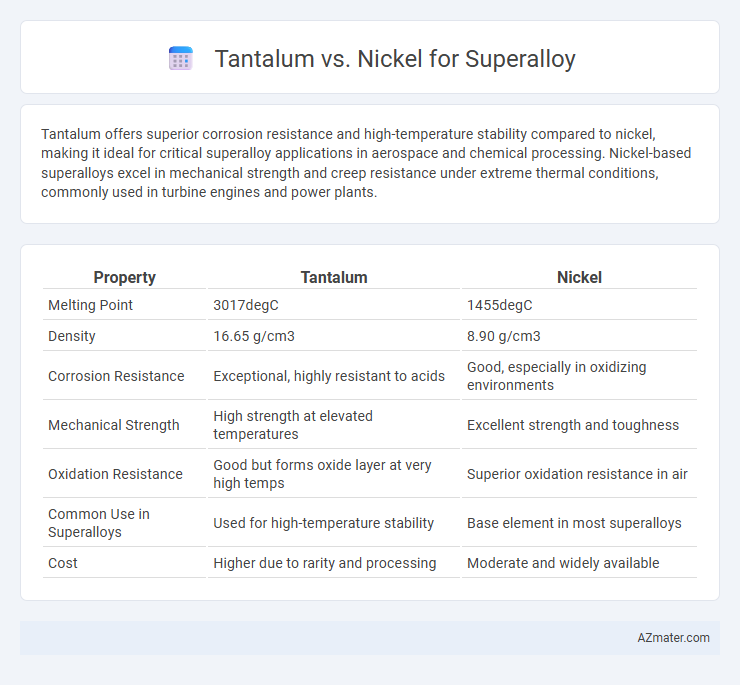 Tantalum vs. Nickel for Superalloy

Tantalum offers superior corrosion resistance and high-temperature stability compared to nickel, making it ideal for critical superalloy applications in aerospace and chemical processing. Nickel-based superalloys excel in mechanical strength and creep resistance under extreme thermal conditions, commonly used in turbine engines and power plants.

| Property | Tantalum | Nickel |
|---|---|---|
| Melting Point | 3017degC | 1455degC |
| Density | 16.65 g/cm3 | 8.90 g/cm3 |
| Corrosion Resistance | Exceptional, highly resistant to acids | Good, especially in oxidizing environments |
| Mechanical Strength | High strength at elevated temperatures | Excellent strength and toughness |
| Oxidation Resistance | Good but forms oxide layer at very high temps | Superior oxidation resistance in air |
| Common Use in Superalloys | Used for high-temperature stability | Base element in most superalloys |
| Cost | Higher due to rarity and processing | Moderate and widely available |

AZmater.com