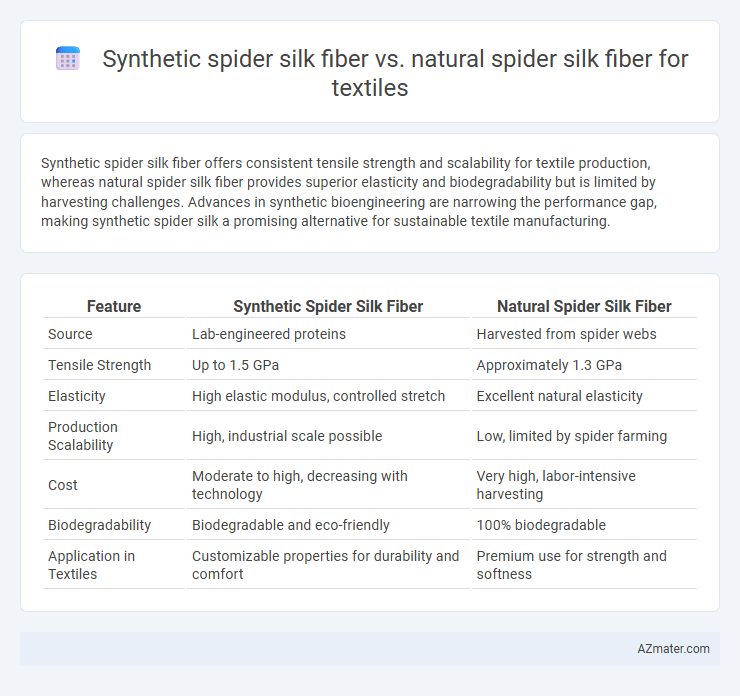 Synthetic spider silk fiber vs. natural spider silk fiber for textiles

Synthetic spider silk fiber offers consistent tensile strength and scalability for textile production, whereas natural spider silk fiber provides superior elasticity and biodegradability but is limited by harvesting challenges. Advances in synthetic bioengineering are narrowing the performance gap, making synthetic spider silk a promising alternative for sustainable textile manufacturing.

| Feature | Synthetic Spider Silk Fiber | Natural Spider Silk Fiber |
|---|---|---|
| Source | Lab-engineered proteins | Harvested from spider webs |
| Tensile Strength | Up to 1.5 GPa | Approximately 1.3 GPa |
| Elasticity | High elastic modulus, controlled stretch | Excellent natural elasticity |
| Production Scalability | High, industrial scale possible | Low, limited by spider farming |
| Cost | Moderate to high, decreasing with technology | Very high, labor-intensive harvesting |
| Biodegradability | Biodegradable and eco-friendly | 100% biodegradable |
| Application in Textiles | Customizable properties for durability and comfort | Premium use for strength and softness |

AZmater.com