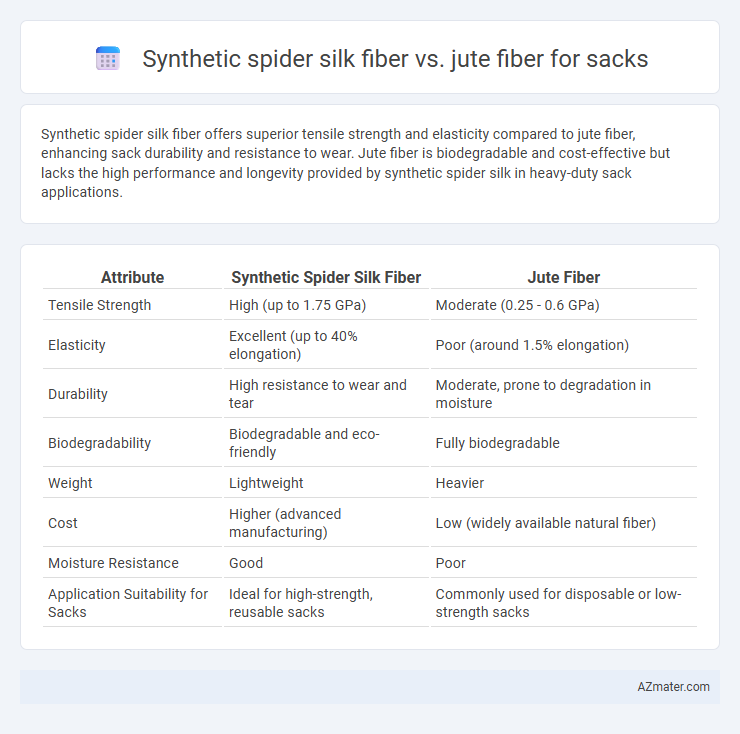 Synthetic spider silk fiber vs. jute fiber for sacks

Synthetic spider silk fiber offers superior tensile strength and elasticity compared to jute fiber, enhancing sack durability and resistance to wear. Jute fiber is biodegradable and cost-effective but lacks the high performance and longevity provided by synthetic spider silk in heavy-duty sack applications.

| Attribute | Synthetic Spider Silk Fiber | Jute Fiber |
|---|---|---|
| Tensile Strength | High (up to 1.75 GPa) | Moderate (0.25 - 0.6 GPa) |
| Elasticity | Excellent (up to 40% elongation) | Poor (around 1.5% elongation) |
| Durability | High resistance to wear and tear | Moderate, prone to degradation in moisture |
| Biodegradability | Biodegradable and eco-friendly | Fully biodegradable |
| Weight | Lightweight | Heavier |
| Cost | Higher (advanced manufacturing) | Low (widely available natural fiber) |
| Moisture Resistance | Good | Poor |
| Application Suitability for Sacks | Ideal for high-strength, reusable sacks | Commonly used for disposable or low-strength sacks |

AZmater.com