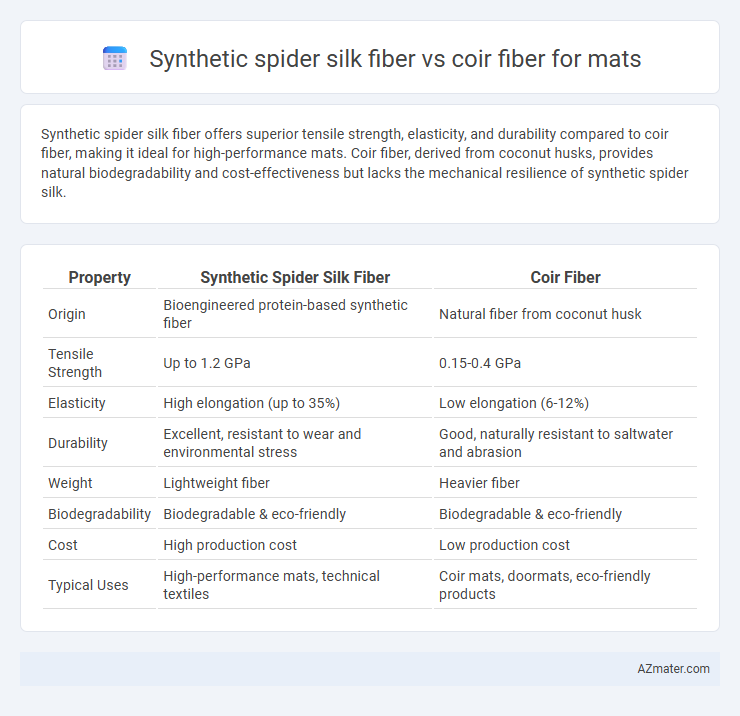 Synthetic spider silk fiber vs coir fiber for mats

Synthetic spider silk fiber offers superior tensile strength, elasticity, and durability compared to coir fiber, making it ideal for high-performance mats. Coir fiber, derived from coconut husks, provides natural biodegradability and cost-effectiveness but lacks the mechanical resilience of synthetic spider silk.

| Property | Synthetic Spider Silk Fiber | Coir Fiber |
|---|---|---|
| Origin | Bioengineered protein-based synthetic fiber | Natural fiber from coconut husk |
| Tensile Strength | Up to 1.2 GPa | 0.15-0.4 GPa |
| Elasticity | High elongation (up to 35%) | Low elongation (6-12%) |
| Durability | Excellent, resistant to wear and environmental stress | Good, naturally resistant to saltwater and abrasion |
| Weight | Lightweight fiber | Heavier fiber |
| Biodegradability | Biodegradable & eco-friendly | Biodegradable & eco-friendly |
| Cost | High production cost | Low production cost |
| Typical Uses | High-performance mats, technical textiles | Coir mats, doormats, eco-friendly products |

AZmater.com