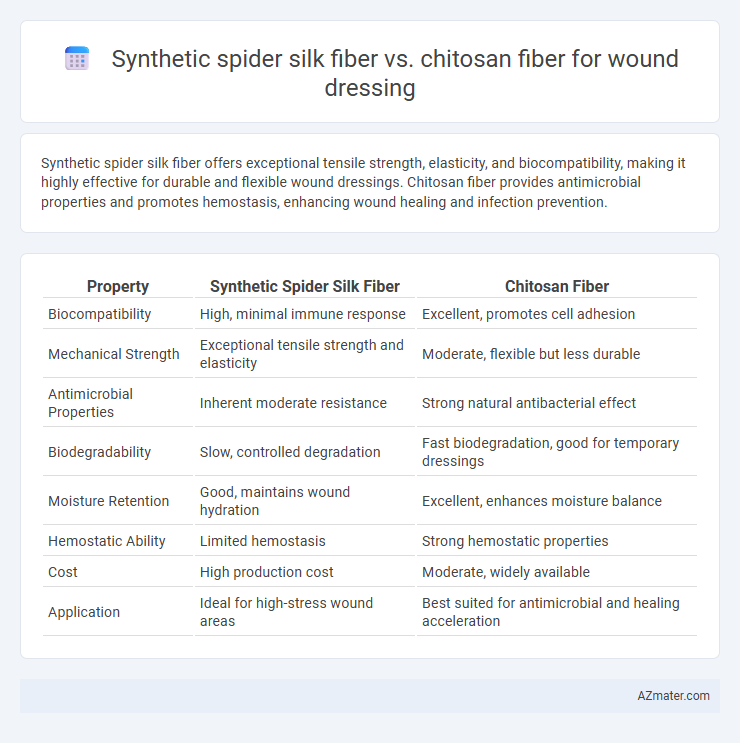 Synthetic spider silk fiber vs. chitosan fiber for wound dressing

Synthetic spider silk fiber offers exceptional tensile strength, elasticity, and biocompatibility, making it highly effective for durable and flexible wound dressings. Chitosan fiber provides antimicrobial properties and promotes hemostasis, enhancing wound healing and infection prevention.

| Property | Synthetic Spider Silk Fiber | Chitosan Fiber |
|---|---|---|
| Biocompatibility | High, minimal immune response | Excellent, promotes cell adhesion |
| Mechanical Strength | Exceptional tensile strength and elasticity | Moderate, flexible but less durable |
| Antimicrobial Properties | Inherent moderate resistance | Strong natural antibacterial effect |
| Biodegradability | Slow, controlled degradation | Fast biodegradation, good for temporary dressings |
| Moisture Retention | Good, maintains wound hydration | Excellent, enhances moisture balance |
| Hemostatic Ability | Limited hemostasis | Strong hemostatic properties |
| Cost | High production cost | Moderate, widely available |
| Application | Ideal for high-stress wound areas | Best suited for antimicrobial and healing acceleration |

AZmater.com