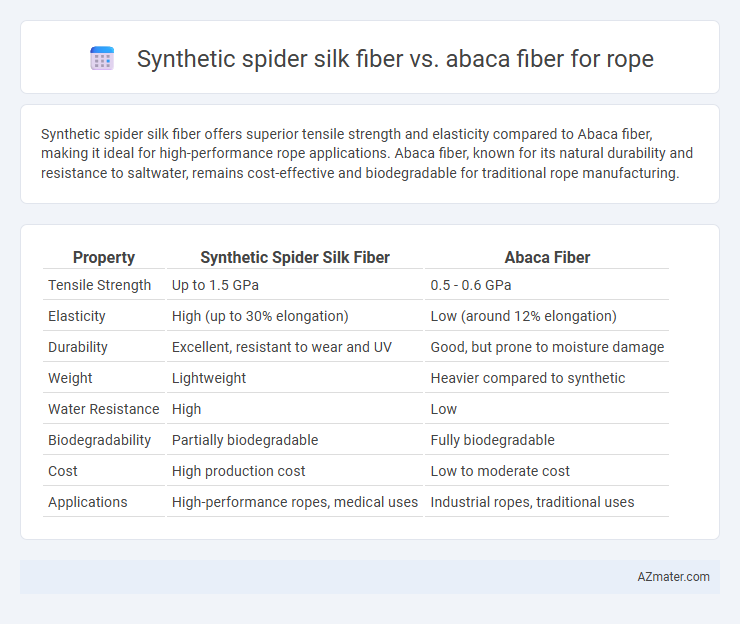 Synthetic spider silk fiber vs. abaca fiber for rope

Synthetic spider silk fiber offers superior tensile strength and elasticity compared to Abaca fiber, making it ideal for high-performance rope applications. Abaca fiber, known for its natural durability and resistance to saltwater, remains cost-effective and biodegradable for traditional rope manufacturing.

| Property | Synthetic Spider Silk Fiber | Abaca Fiber |
|---|---|---|
| Tensile Strength | Up to 1.5 GPa | 0.5 - 0.6 GPa |
| Elasticity | High (up to 30% elongation) | Low (around 12% elongation) |
| Durability | Excellent, resistant to wear and UV | Good, but prone to moisture damage |
| Weight | Lightweight | Heavier compared to synthetic |
| Water Resistance | High | Low |
| Biodegradability | Partially biodegradable | Fully biodegradable |
| Cost | High production cost | Low to moderate cost |
| Applications | High-performance ropes, medical uses | Industrial ropes, traditional uses |

AZmater.com