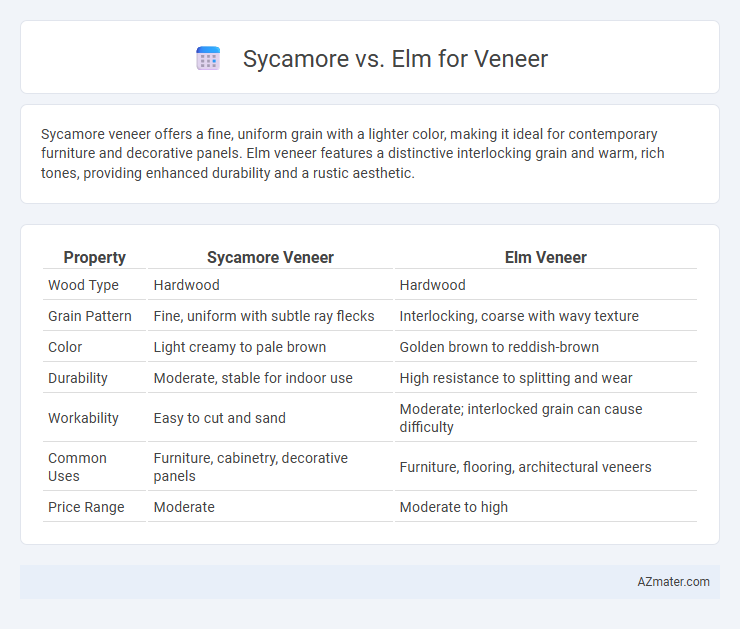 Sycamore vs. Elm for Veneer

Sycamore veneer offers a fine, uniform grain with a lighter color, making it ideal for contemporary furniture and decorative panels. Elm veneer features a distinctive interlocking grain and warm, rich tones, providing enhanced durability and a rustic aesthetic.

| Property | Sycamore Veneer | Elm Veneer |
|---|---|---|
| Wood Type | Hardwood | Hardwood |
| Grain Pattern | Fine, uniform with subtle ray flecks | Interlocking, coarse with wavy texture |
| Color | Light creamy to pale brown | Golden brown to reddish-brown |
| Durability | Moderate, stable for indoor use | High resistance to splitting and wear |
| Workability | Easy to cut and sand | Moderate; interlocked grain can cause difficulty |
| Common Uses | Furniture, cabinetry, decorative panels | Furniture, flooring, architectural veneers |
| Price Range | Moderate | Moderate to high |

AZmater.com