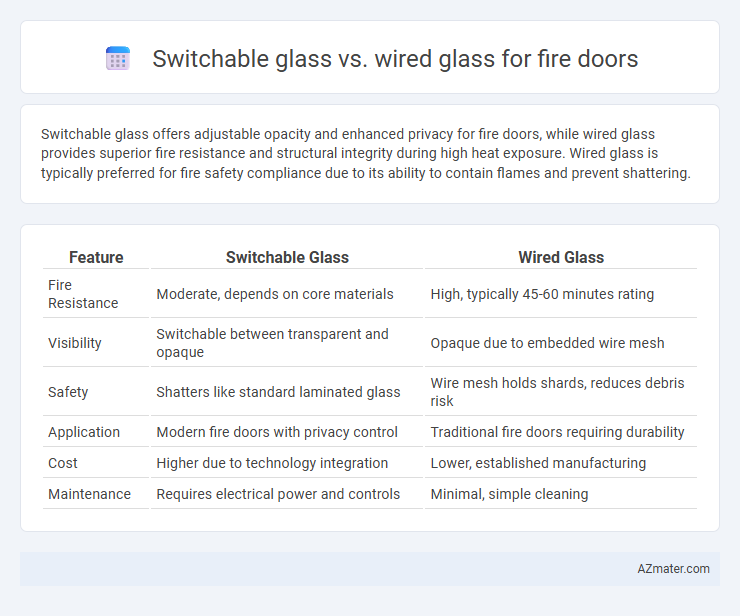 Switchable glass vs. wired glass for fire doors

Switchable glass offers adjustable opacity and enhanced privacy for fire doors, while wired glass provides superior fire resistance and structural integrity during high heat exposure. Wired glass is typically preferred for fire safety compliance due to its ability to contain flames and prevent shattering.

| Feature | Switchable Glass | Wired Glass |
|---|---|---|
| Fire Resistance | Moderate, depends on core materials | High, typically 45-60 minutes rating |
| Visibility | Switchable between transparent and opaque | Opaque due to embedded wire mesh |
| Safety | Shatters like standard laminated glass | Wire mesh holds shards, reduces debris risk |
| Application | Modern fire doors with privacy control | Traditional fire doors requiring durability |
| Cost | Higher due to technology integration | Lower, established manufacturing |
| Maintenance | Requires electrical power and controls | Minimal, simple cleaning |

AZmater.com