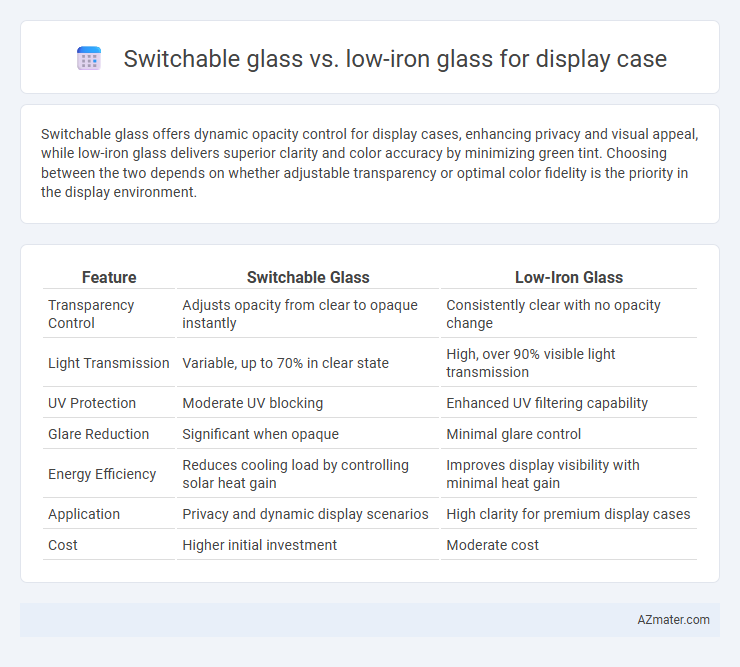 Switchable glass vs. low-iron glass for display case

Switchable glass offers dynamic opacity control for display cases, enhancing privacy and visual appeal, while low-iron glass delivers superior clarity and color accuracy by minimizing green tint. Choosing between the two depends on whether adjustable transparency or optimal color fidelity is the priority in the display environment.

| Feature | Switchable Glass | Low-Iron Glass |
|---|---|---|
| Transparency Control | Adjusts opacity from clear to opaque instantly | Consistently clear with no opacity change |
| Light Transmission | Variable, up to 70% in clear state | High, over 90% visible light transmission |
| UV Protection | Moderate UV blocking | Enhanced UV filtering capability |
| Glare Reduction | Significant when opaque | Minimal glare control |
| Energy Efficiency | Reduces cooling load by controlling solar heat gain | Improves display visibility with minimal heat gain |
| Application | Privacy and dynamic display scenarios | High clarity for premium display cases |
| Cost | Higher initial investment | Moderate cost |

AZmater.com