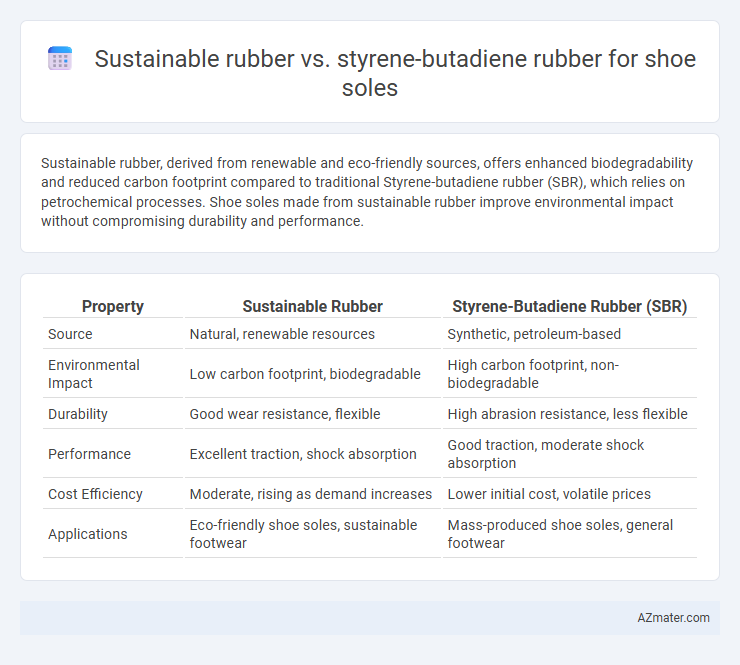 Sustainable rubber vs. styrene-butadiene rubber for shoe soles

Sustainable rubber, derived from renewable and eco-friendly sources, offers enhanced biodegradability and reduced carbon footprint compared to traditional Styrene-butadiene rubber (SBR), which relies on petrochemical processes. Shoe soles made from sustainable rubber improve environmental impact without compromising durability and performance.

| Property | Sustainable Rubber | Styrene-Butadiene Rubber (SBR) |
|---|---|---|
| Source | Natural, renewable resources | Synthetic, petroleum-based |
| Environmental Impact | Low carbon footprint, biodegradable | High carbon footprint, non-biodegradable |
| Durability | Good wear resistance, flexible | High abrasion resistance, less flexible |
| Performance | Excellent traction, shock absorption | Good traction, moderate shock absorption |
| Cost Efficiency | Moderate, rising as demand increases | Lower initial cost, volatile prices |
| Applications | Eco-friendly shoe soles, sustainable footwear | Mass-produced shoe soles, general footwear |

AZmater.com