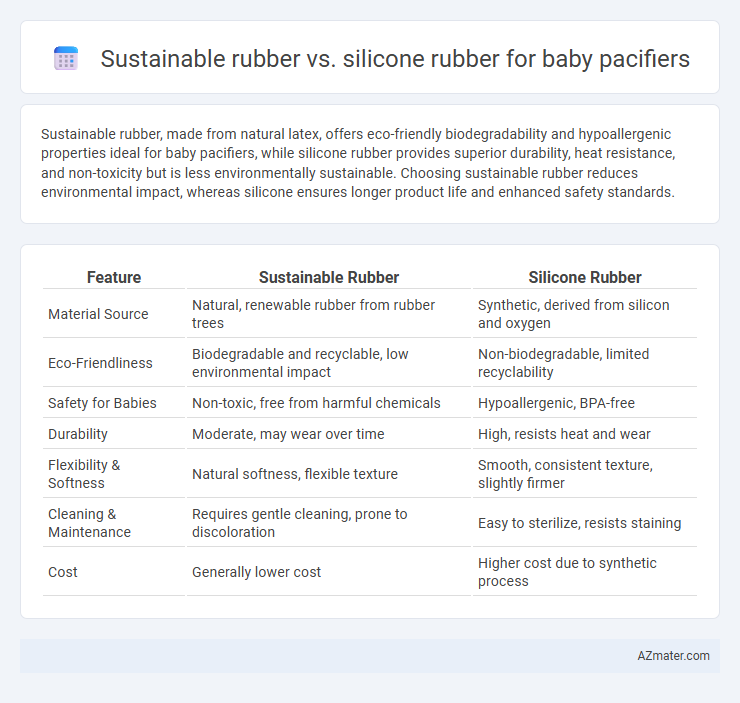 Sustainable rubber vs. silicone rubber for baby pacifiers

Sustainable rubber, made from natural latex, offers eco-friendly biodegradability and hypoallergenic properties ideal for baby pacifiers, while silicone rubber provides superior durability, heat resistance, and non-toxicity but is less environmentally sustainable. Choosing sustainable rubber reduces environmental impact, whereas silicone ensures longer product life and enhanced safety standards.

| Feature | Sustainable Rubber | Silicone Rubber |
|---|---|---|
| Material Source | Natural, renewable rubber from rubber trees | Synthetic, derived from silicon and oxygen |
| Eco-Friendliness | Biodegradable and recyclable, low environmental impact | Non-biodegradable, limited recyclability |
| Safety for Babies | Non-toxic, free from harmful chemicals | Hypoallergenic, BPA-free |
| Durability | Moderate, may wear over time | High, resists heat and wear |
| Flexibility & Softness | Natural softness, flexible texture | Smooth, consistent texture, slightly firmer |
| Cleaning & Maintenance | Requires gentle cleaning, prone to discoloration | Easy to sterilize, resists staining |
| Cost | Generally lower cost | Higher cost due to synthetic process |

AZmater.com