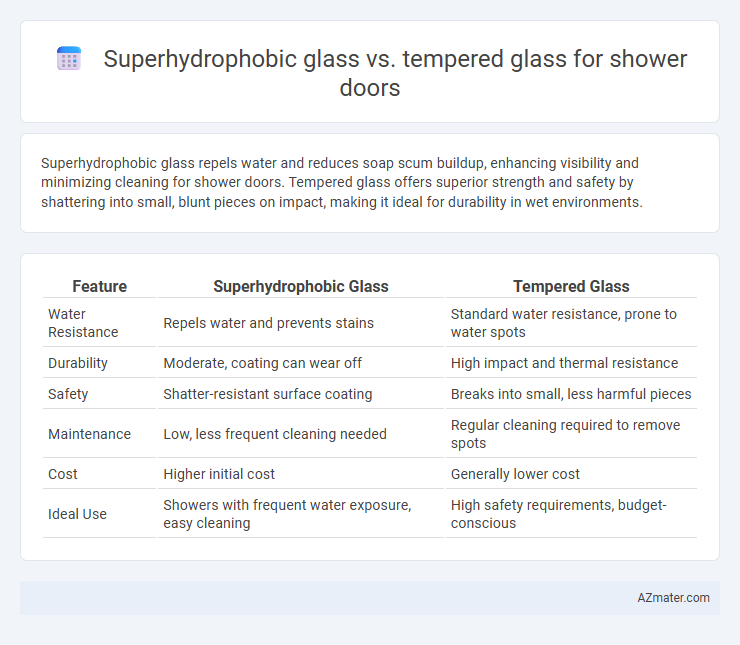 Superhydrophobic glass vs. tempered glass for shower doors

Superhydrophobic glass repels water and reduces soap scum buildup, enhancing visibility and minimizing cleaning for shower doors. Tempered glass offers superior strength and safety by shattering into small, blunt pieces on impact, making it ideal for durability in wet environments.

| Feature | Superhydrophobic Glass | Tempered Glass |
|---|---|---|
| Water Resistance | Repels water and prevents stains | Standard water resistance, prone to water spots |
| Durability | Moderate, coating can wear off | High impact and thermal resistance |
| Safety | Shatter-resistant surface coating | Breaks into small, less harmful pieces |
| Maintenance | Low, less frequent cleaning needed | Regular cleaning required to remove spots |
| Cost | Higher initial cost | Generally lower cost |
| Ideal Use | Showers with frequent water exposure, easy cleaning | High safety requirements, budget-conscious |

AZmater.com