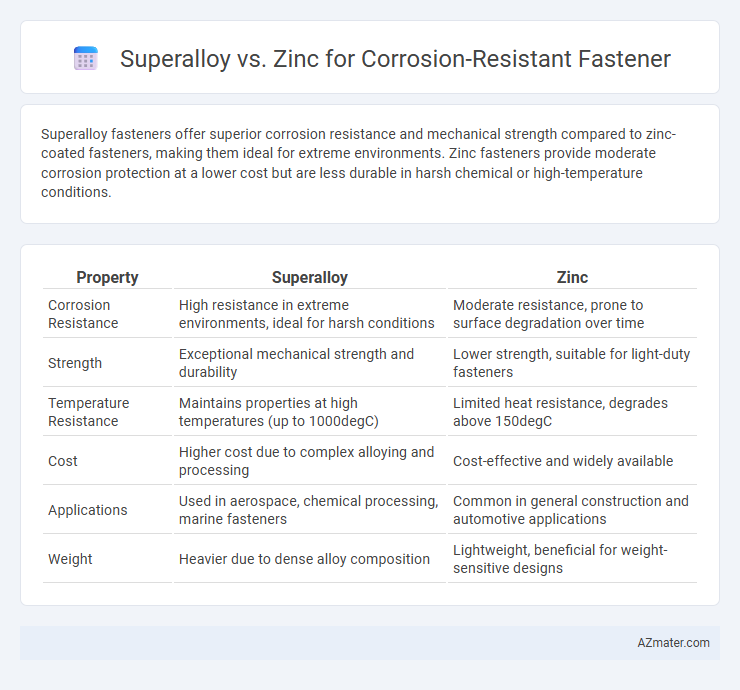 Superalloy vs. Zinc for Corrosion-Resistant Fastener

Superalloy fasteners offer superior corrosion resistance and mechanical strength compared to zinc-coated fasteners, making them ideal for extreme environments. Zinc fasteners provide moderate corrosion protection at a lower cost but are less durable in harsh chemical or high-temperature conditions.

| Property | Superalloy | Zinc |
|---|---|---|
| Corrosion Resistance | High resistance in extreme environments, ideal for harsh conditions | Moderate resistance, prone to surface degradation over time |
| Strength | Exceptional mechanical strength and durability | Lower strength, suitable for light-duty fasteners |
| Temperature Resistance | Maintains properties at high temperatures (up to 1000degC) | Limited heat resistance, degrades above 150degC |
| Cost | Higher cost due to complex alloying and processing | Cost-effective and widely available |
| Applications | Used in aerospace, chemical processing, marine fasteners | Common in general construction and automotive applications |
| Weight | Heavier due to dense alloy composition | Lightweight, beneficial for weight-sensitive designs |

AZmater.com