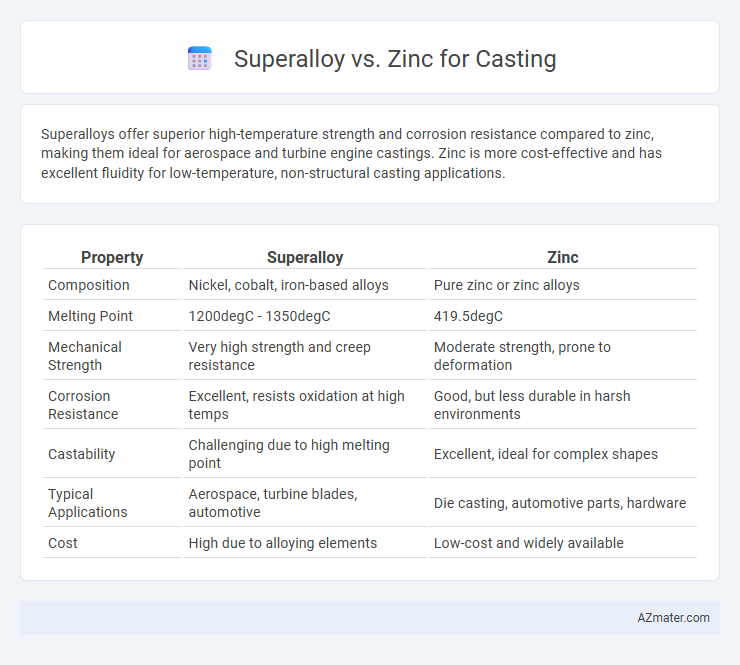 Superalloy vs. Zinc for Casting

Superalloys offer superior high-temperature strength and corrosion resistance compared to zinc, making them ideal for aerospace and turbine engine castings. Zinc is more cost-effective and has excellent fluidity for low-temperature, non-structural casting applications.

| Property | Superalloy | Zinc |
|---|---|---|
| Composition | Nickel, cobalt, iron-based alloys | Pure zinc or zinc alloys |
| Melting Point | 1200degC - 1350degC | 419.5degC |
| Mechanical Strength | Very high strength and creep resistance | Moderate strength, prone to deformation |
| Corrosion Resistance | Excellent, resists oxidation at high temps | Good, but less durable in harsh environments |
| Castability | Challenging due to high melting point | Excellent, ideal for complex shapes |
| Typical Applications | Aerospace, turbine blades, automotive | Die casting, automotive parts, hardware |
| Cost | High due to alloying elements | Low-cost and widely available |

AZmater.com