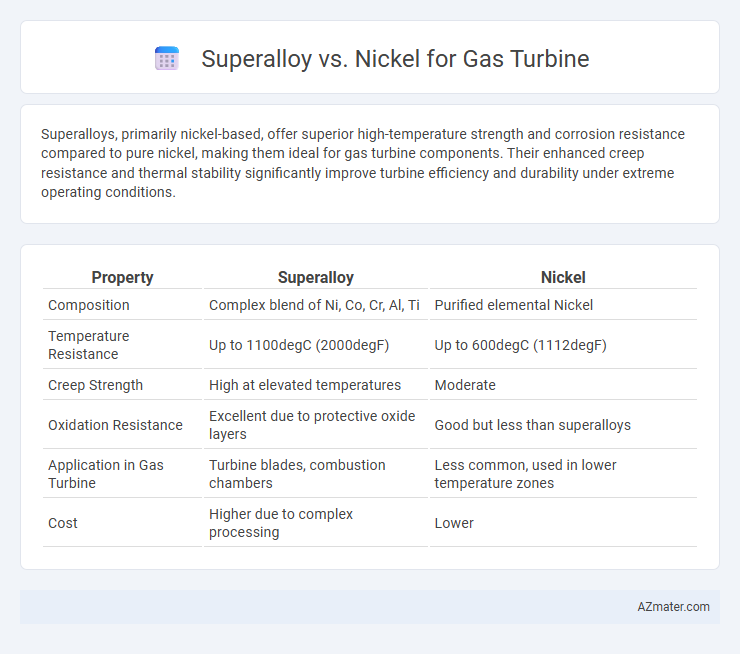 Superalloy vs. Nickel for Gas Turbine

Superalloys, primarily nickel-based, offer superior high-temperature strength and corrosion resistance compared to pure nickel, making them ideal for gas turbine components. Their enhanced creep resistance and thermal stability significantly improve turbine efficiency and durability under extreme operating conditions.

| Property | Superalloy | Nickel |
|---|---|---|
| Composition | Complex blend of Ni, Co, Cr, Al, Ti | Purified elemental Nickel |
| Temperature Resistance | Up to 1100degC (2000degF) | Up to 600degC (1112degF) |
| Creep Strength | High at elevated temperatures | Moderate |
| Oxidation Resistance | Excellent due to protective oxide layers | Good but less than superalloys |
| Application in Gas Turbine | Turbine blades, combustion chambers | Less common, used in lower temperature zones |
| Cost | Higher due to complex processing | Lower |

AZmater.com