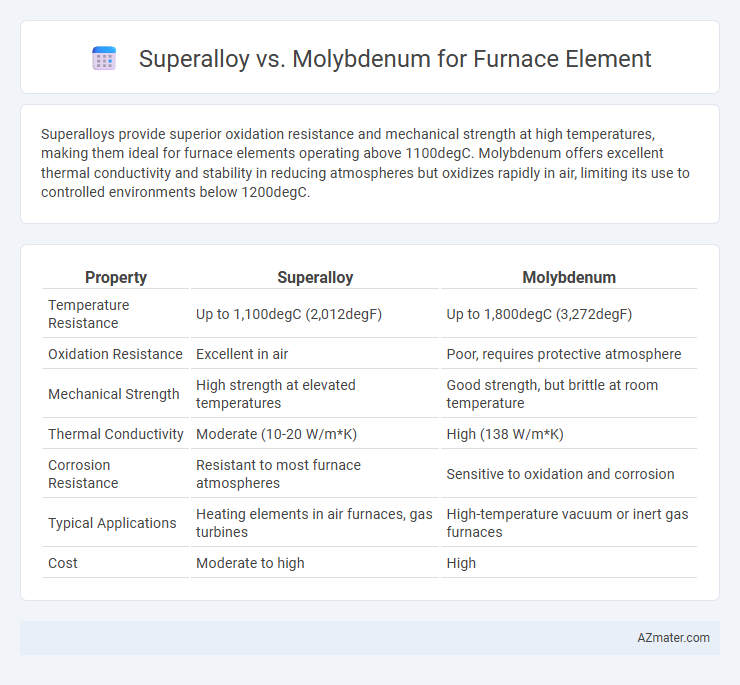 Superalloy vs. Molybdenum for Furnace Element

Superalloys provide superior oxidation resistance and mechanical strength at high temperatures, making them ideal for furnace elements operating above 1100degC. Molybdenum offers excellent thermal conductivity and stability in reducing atmospheres but oxidizes rapidly in air, limiting its use to controlled environments below 1200degC.

| Property | Superalloy | Molybdenum |
|---|---|---|
| Temperature Resistance | Up to 1,100degC (2,012degF) | Up to 1,800degC (3,272degF) |
| Oxidation Resistance | Excellent in air | Poor, requires protective atmosphere |
| Mechanical Strength | High strength at elevated temperatures | Good strength, but brittle at room temperature |
| Thermal Conductivity | Moderate (10-20 W/m*K) | High (138 W/m*K) |
| Corrosion Resistance | Resistant to most furnace atmospheres | Sensitive to oxidation and corrosion |
| Typical Applications | Heating elements in air furnaces, gas turbines | High-temperature vacuum or inert gas furnaces |
| Cost | Moderate to high | High |

AZmater.com