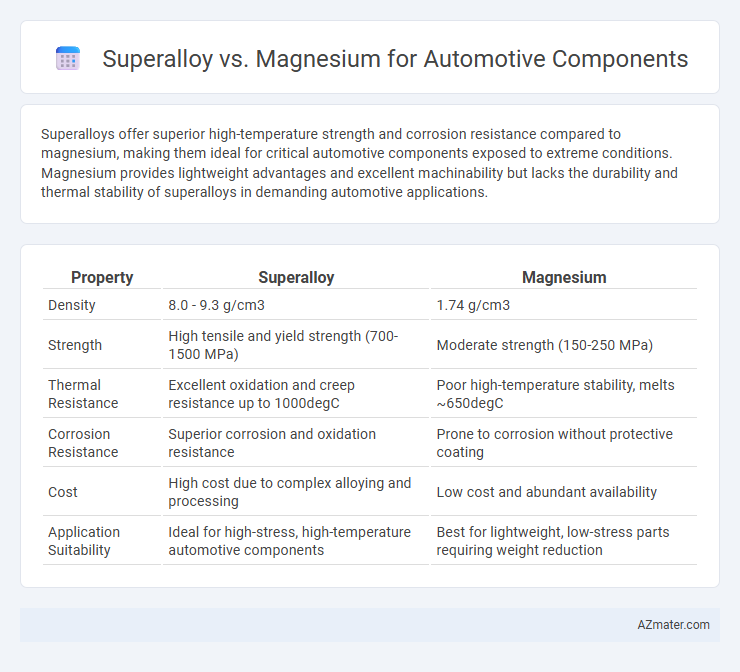 Superalloy vs. Magnesium for Automotive Components

Superalloys offer superior high-temperature strength and corrosion resistance compared to magnesium, making them ideal for critical automotive components exposed to extreme conditions. Magnesium provides lightweight advantages and excellent machinability but lacks the durability and thermal stability of superalloys in demanding automotive applications.

| Property | Superalloy | Magnesium |
|---|---|---|
| Density | 8.0 - 9.3 g/cm3 | 1.74 g/cm3 |
| Strength | High tensile and yield strength (700-1500 MPa) | Moderate strength (150-250 MPa) |
| Thermal Resistance | Excellent oxidation and creep resistance up to 1000degC | Poor high-temperature stability, melts ~650degC |
| Corrosion Resistance | Superior corrosion and oxidation resistance | Prone to corrosion without protective coating |
| Cost | High cost due to complex alloying and processing | Low cost and abundant availability |
| Application Suitability | Ideal for high-stress, high-temperature automotive components | Best for lightweight, low-stress parts requiring weight reduction |

AZmater.com