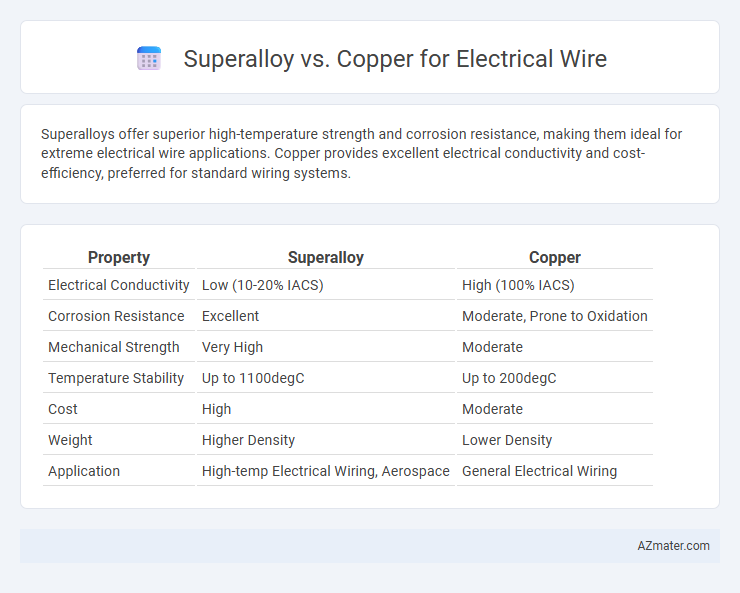 Superalloy vs. Copper for Electrical Wire

Superalloys offer superior high-temperature strength and corrosion resistance, making them ideal for extreme electrical wire applications. Copper provides excellent electrical conductivity and cost-efficiency, preferred for standard wiring systems.

| Property | Superalloy | Copper |
|---|---|---|
| Electrical Conductivity | Low (10-20% IACS) | High (100% IACS) |
| Corrosion Resistance | Excellent | Moderate, Prone to Oxidation |
| Mechanical Strength | Very High | Moderate |
| Temperature Stability | Up to 1100degC | Up to 200degC |
| Cost | High | Moderate |
| Weight | Higher Density | Lower Density |
| Application | High-temp Electrical Wiring, Aerospace | General Electrical Wiring |

AZmater.com