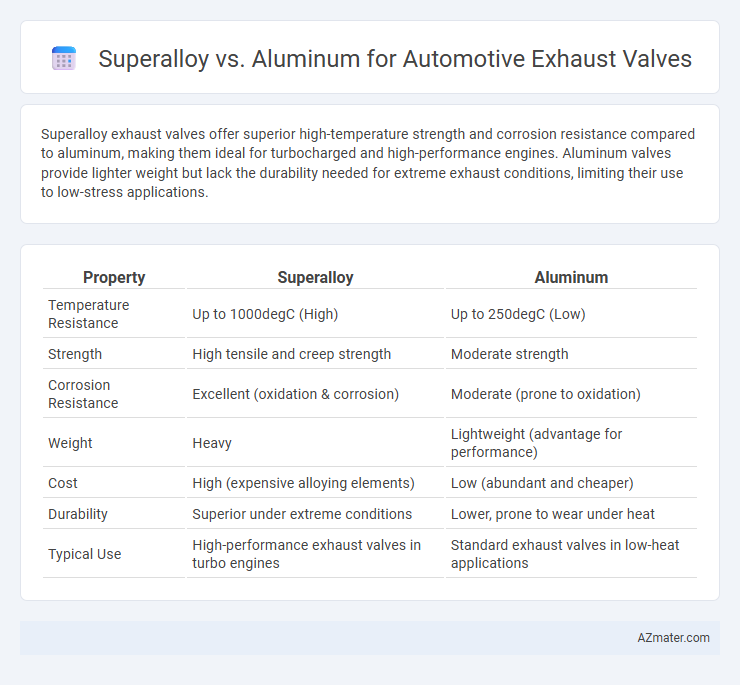 Superalloy vs. Aluminum for Automotive Exhaust Valves

Superalloy exhaust valves offer superior high-temperature strength and corrosion resistance compared to aluminum, making them ideal for turbocharged and high-performance engines. Aluminum valves provide lighter weight but lack the durability needed for extreme exhaust conditions, limiting their use to low-stress applications.

| Property | Superalloy | Aluminum |
|---|---|---|
| Temperature Resistance | Up to 1000degC (High) | Up to 250degC (Low) |
| Strength | High tensile and creep strength | Moderate strength |
| Corrosion Resistance | Excellent (oxidation & corrosion) | Moderate (prone to oxidation) |
| Weight | Heavy | Lightweight (advantage for performance) |
| Cost | High (expensive alloying elements) | Low (abundant and cheaper) |
| Durability | Superior under extreme conditions | Lower, prone to wear under heat |
| Typical Use | High-performance exhaust valves in turbo engines | Standard exhaust valves in low-heat applications |

AZmater.com