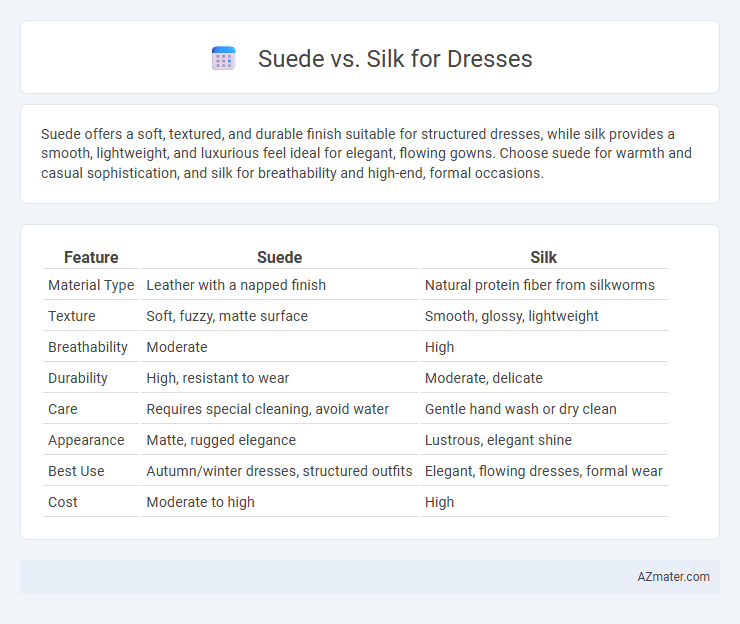 Suede vs. Silk for Dresses

Suede offers a soft, textured, and durable finish suitable for structured dresses, while silk provides a smooth, lightweight, and luxurious feel ideal for elegant, flowing gowns. Choose suede for warmth and casual sophistication, and silk for breathability and high-end, formal occasions.

| Feature | Suede | Silk |
|---|---|---|
| Material Type | Leather with a napped finish | Natural protein fiber from silkworms |
| Texture | Soft, fuzzy, matte surface | Smooth, glossy, lightweight |
| Breathability | Moderate | High |
| Durability | High, resistant to wear | Moderate, delicate |
| Care | Requires special cleaning, avoid water | Gentle hand wash or dry clean |
| Appearance | Matte, rugged elegance | Lustrous, elegant shine |
| Best Use | Autumn/winter dresses, structured outfits | Elegant, flowing dresses, formal wear |
| Cost | Moderate to high | High |

AZmater.com