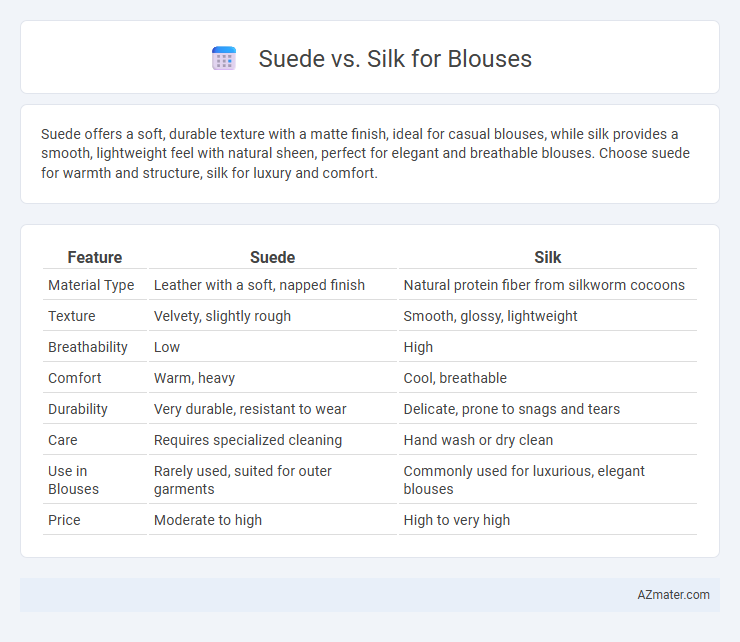 Suede vs. Silk for Blouses

Suede offers a soft, durable texture with a matte finish, ideal for casual blouses, while silk provides a smooth, lightweight feel with natural sheen, perfect for elegant and breathable blouses. Choose suede for warmth and structure, silk for luxury and comfort.

| Feature | Suede | Silk |
|---|---|---|
| Material Type | Leather with a soft, napped finish | Natural protein fiber from silkworm cocoons |
| Texture | Velvety, slightly rough | Smooth, glossy, lightweight |
| Breathability | Low | High |
| Comfort | Warm, heavy | Cool, breathable |
| Durability | Very durable, resistant to wear | Delicate, prone to snags and tears |
| Care | Requires specialized cleaning | Hand wash or dry clean |
| Use in Blouses | Rarely used, suited for outer garments | Commonly used for luxurious, elegant blouses |
| Price | Moderate to high | High to very high |

AZmater.com