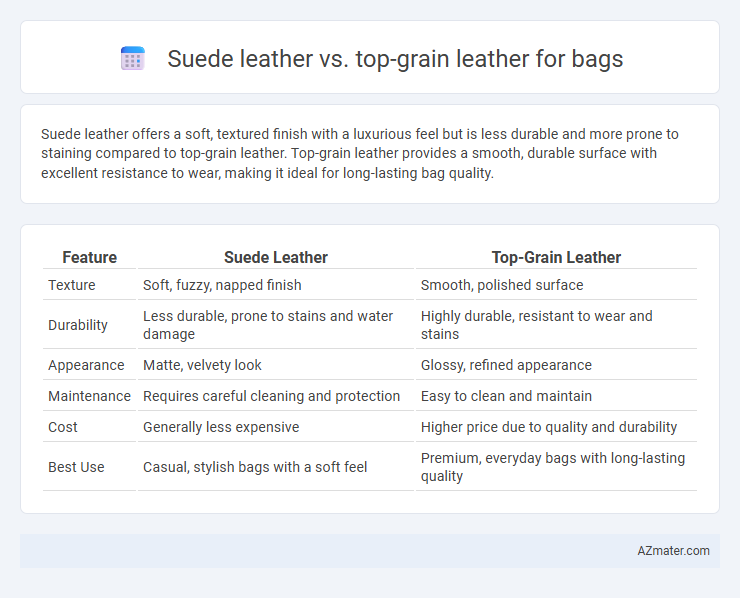 Suede leather vs. top-grain leather for bags

Suede leather offers a soft, textured finish with a luxurious feel but is less durable and more prone to staining compared to top-grain leather. Top-grain leather provides a smooth, durable surface with excellent resistance to wear, making it ideal for long-lasting bag quality.

| Feature | Suede Leather | Top-Grain Leather |
|---|---|---|
| Texture | Soft, fuzzy, napped finish | Smooth, polished surface |
| Durability | Less durable, prone to stains and water damage | Highly durable, resistant to wear and stains |
| Appearance | Matte, velvety look | Glossy, refined appearance |
| Maintenance | Requires careful cleaning and protection | Easy to clean and maintain |
| Cost | Generally less expensive | Higher price due to quality and durability |
| Best Use | Casual, stylish bags with a soft feel | Premium, everyday bags with long-lasting quality |

AZmater.com