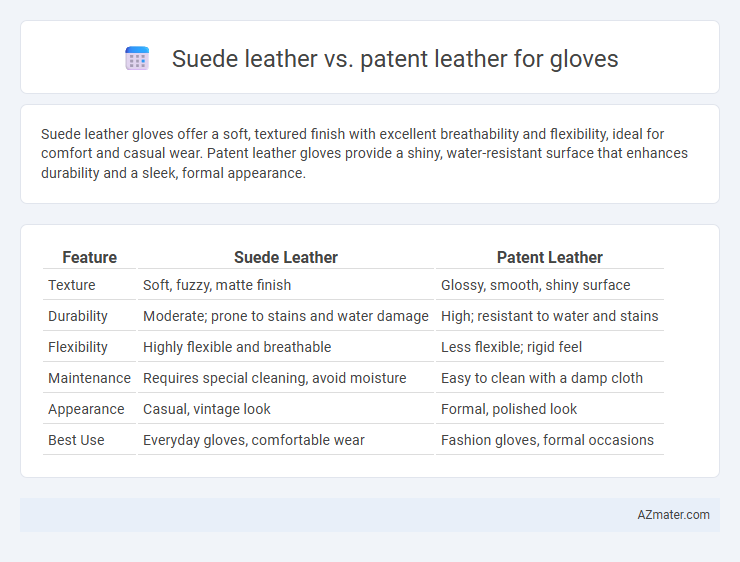 Suede leather vs. patent leather for gloves

Suede leather gloves offer a soft, textured finish with excellent breathability and flexibility, ideal for comfort and casual wear. Patent leather gloves provide a shiny, water-resistant surface that enhances durability and a sleek, formal appearance.

| Feature | Suede Leather | Patent Leather |
|---|---|---|
| Texture | Soft, fuzzy, matte finish | Glossy, smooth, shiny surface |
| Durability | Moderate; prone to stains and water damage | High; resistant to water and stains |
| Flexibility | Highly flexible and breathable | Less flexible; rigid feel |
| Maintenance | Requires special cleaning, avoid moisture | Easy to clean with a damp cloth |
| Appearance | Casual, vintage look | Formal, polished look |
| Best Use | Everyday gloves, comfortable wear | Fashion gloves, formal occasions |

AZmater.com