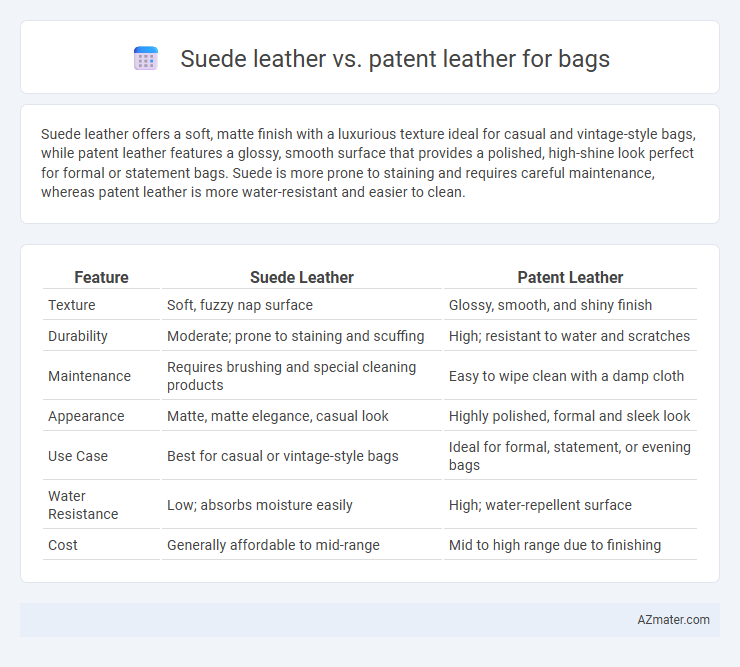 Suede leather vs. patent leather for bags

Suede leather offers a soft, matte finish with a luxurious texture ideal for casual and vintage-style bags, while patent leather features a glossy, smooth surface that provides a polished, high-shine look perfect for formal or statement bags. Suede is more prone to staining and requires careful maintenance, whereas patent leather is more water-resistant and easier to clean.

| Feature | Suede Leather | Patent Leather |
|---|---|---|
| Texture | Soft, fuzzy nap surface | Glossy, smooth, and shiny finish |
| Durability | Moderate; prone to staining and scuffing | High; resistant to water and scratches |
| Maintenance | Requires brushing and special cleaning products | Easy to wipe clean with a damp cloth |
| Appearance | Matte, matte elegance, casual look | Highly polished, formal and sleek look |
| Use Case | Best for casual or vintage-style bags | Ideal for formal, statement, or evening bags |
| Water Resistance | Low; absorbs moisture easily | High; water-repellent surface |
| Cost | Generally affordable to mid-range | Mid to high range due to finishing |

AZmater.com