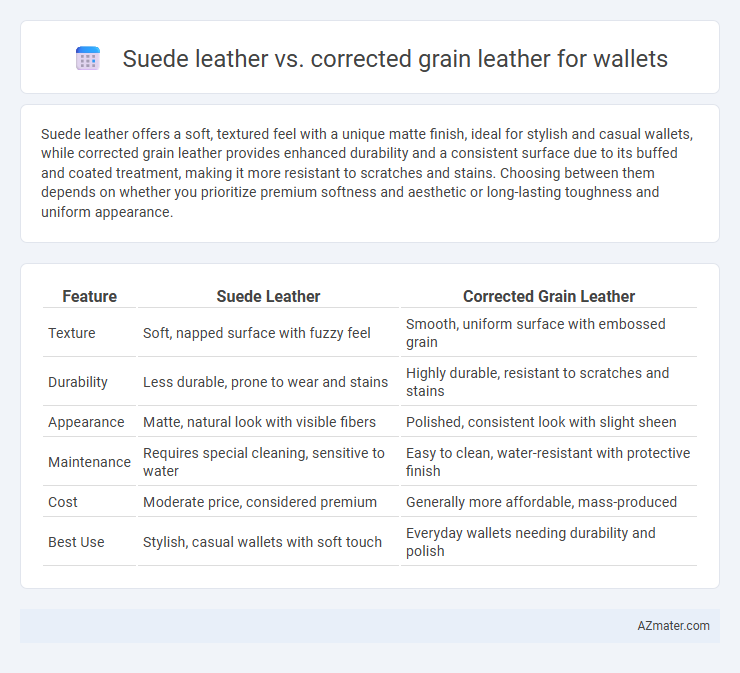 Suede leather vs. corrected grain leather for wallets

Suede leather offers a soft, textured feel with a unique matte finish, ideal for stylish and casual wallets, while corrected grain leather provides enhanced durability and a consistent surface due to its buffed and coated treatment, making it more resistant to scratches and stains. Choosing between them depends on whether you prioritize premium softness and aesthetic or long-lasting toughness and uniform appearance.

| Feature | Suede Leather | Corrected Grain Leather |
|---|---|---|
| Texture | Soft, napped surface with fuzzy feel | Smooth, uniform surface with embossed grain |
| Durability | Less durable, prone to wear and stains | Highly durable, resistant to scratches and stains |
| Appearance | Matte, natural look with visible fibers | Polished, consistent look with slight sheen |
| Maintenance | Requires special cleaning, sensitive to water | Easy to clean, water-resistant with protective finish |
| Cost | Moderate price, considered premium | Generally more affordable, mass-produced |
| Best Use | Stylish, casual wallets with soft touch | Everyday wallets needing durability and polish |

AZmater.com