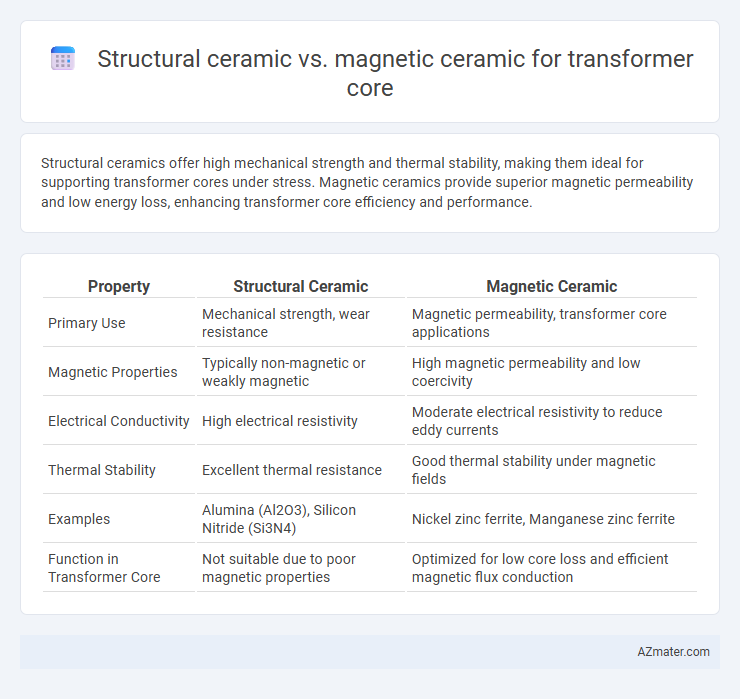 Structural ceramic vs. magnetic ceramic for transformer core

Structural ceramics offer high mechanical strength and thermal stability, making them ideal for supporting transformer cores under stress. Magnetic ceramics provide superior magnetic permeability and low energy loss, enhancing transformer core efficiency and performance.

| Property | Structural Ceramic | Magnetic Ceramic |
|---|---|---|
| Primary Use | Mechanical strength, wear resistance | Magnetic permeability, transformer core applications |
| Magnetic Properties | Typically non-magnetic or weakly magnetic | High magnetic permeability and low coercivity |
| Electrical Conductivity | High electrical resistivity | Moderate electrical resistivity to reduce eddy currents |
| Thermal Stability | Excellent thermal resistance | Good thermal stability under magnetic fields |
| Examples | Alumina (Al2O3), Silicon Nitride (Si3N4) | Nickel zinc ferrite, Manganese zinc ferrite |
| Function in Transformer Core | Not suitable due to poor magnetic properties | Optimized for low core loss and efficient magnetic flux conduction |

AZmater.com