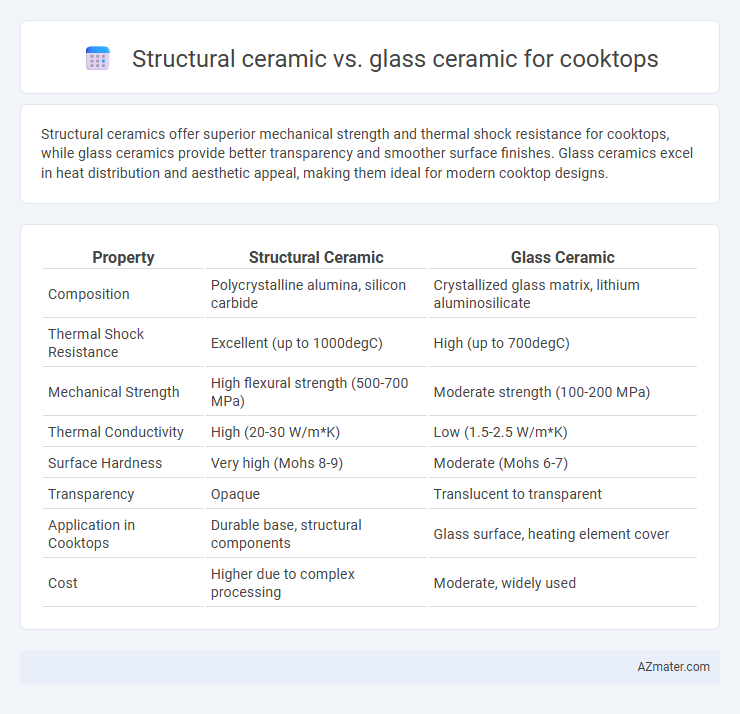 Structural ceramic vs. glass ceramic for cooktops

Structural ceramics offer superior mechanical strength and thermal shock resistance for cooktops, while glass ceramics provide better transparency and smoother surface finishes. Glass ceramics excel in heat distribution and aesthetic appeal, making them ideal for modern cooktop designs.

| Property | Structural Ceramic | Glass Ceramic |
|---|---|---|
| Composition | Polycrystalline alumina, silicon carbide | Crystallized glass matrix, lithium aluminosilicate |
| Thermal Shock Resistance | Excellent (up to 1000degC) | High (up to 700degC) |
| Mechanical Strength | High flexural strength (500-700 MPa) | Moderate strength (100-200 MPa) |
| Thermal Conductivity | High (20-30 W/m*K) | Low (1.5-2.5 W/m*K) |
| Surface Hardness | Very high (Mohs 8-9) | Moderate (Mohs 6-7) |
| Transparency | Opaque | Translucent to transparent |
| Application in Cooktops | Durable base, structural components | Glass surface, heating element cover |
| Cost | Higher due to complex processing | Moderate, widely used |

AZmater.com