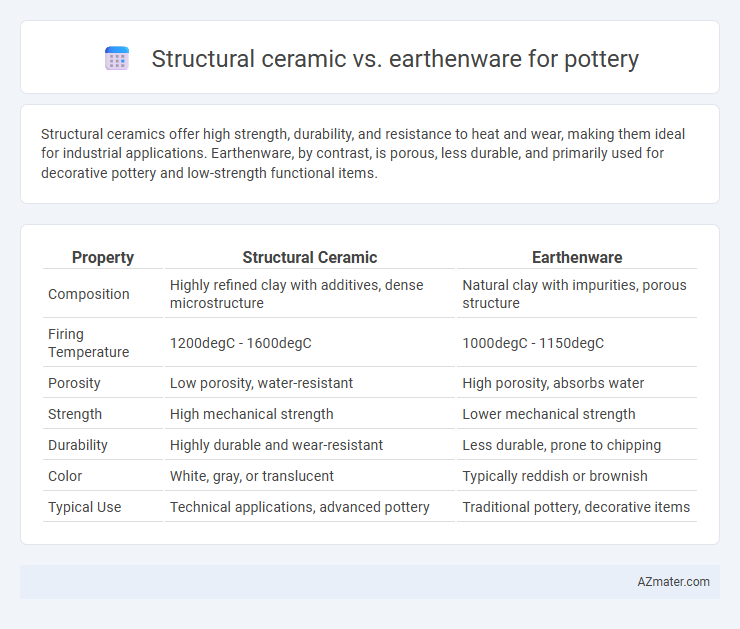 Structural ceramic vs. earthenware for pottery

Structural ceramics offer high strength, durability, and resistance to heat and wear, making them ideal for industrial applications. Earthenware, by contrast, is porous, less durable, and primarily used for decorative pottery and low-strength functional items.

| Property | Structural Ceramic | Earthenware |
|---|---|---|
| Composition | Highly refined clay with additives, dense microstructure | Natural clay with impurities, porous structure |
| Firing Temperature | 1200degC - 1600degC | 1000degC - 1150degC |
| Porosity | Low porosity, water-resistant | High porosity, absorbs water |
| Strength | High mechanical strength | Lower mechanical strength |
| Durability | Highly durable and wear-resistant | Less durable, prone to chipping |
| Color | White, gray, or translucent | Typically reddish or brownish |
| Typical Use | Technical applications, advanced pottery | Traditional pottery, decorative items |

AZmater.com