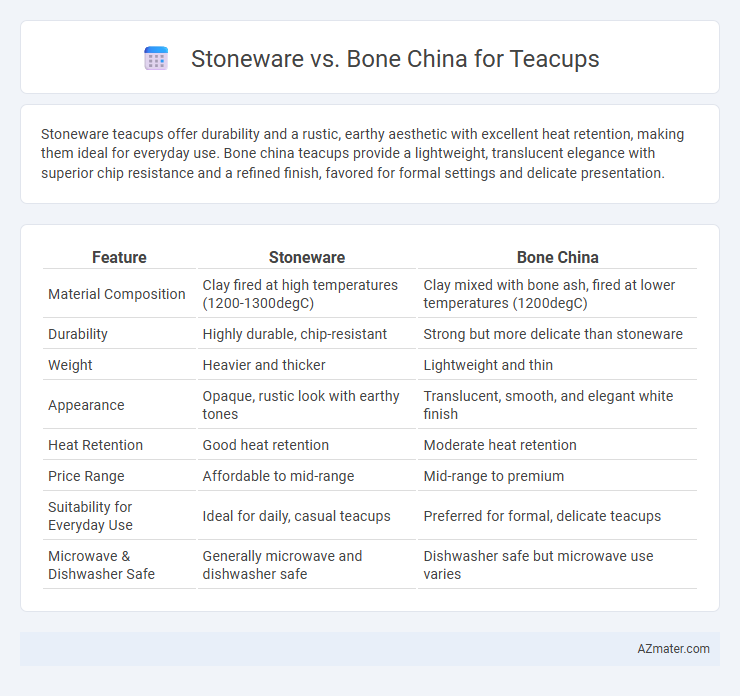 Stoneware vs. Bone China for Teacups

Stoneware teacups offer durability and a rustic, earthy aesthetic with excellent heat retention, making them ideal for everyday use. Bone china teacups provide a lightweight, translucent elegance with superior chip resistance and a refined finish, favored for formal settings and delicate presentation.

| Feature | Stoneware | Bone China |
|---|---|---|
| Material Composition | Clay fired at high temperatures (1200-1300degC) | Clay mixed with bone ash, fired at lower temperatures (1200degC) |
| Durability | Highly durable, chip-resistant | Strong but more delicate than stoneware |
| Weight | Heavier and thicker | Lightweight and thin |
| Appearance | Opaque, rustic look with earthy tones | Translucent, smooth, and elegant white finish |
| Heat Retention | Good heat retention | Moderate heat retention |
| Price Range | Affordable to mid-range | Mid-range to premium |
| Suitability for Everyday Use | Ideal for daily, casual teacups | Preferred for formal, delicate teacups |
| Microwave & Dishwasher Safe | Generally microwave and dishwasher safe | Dishwasher safe but microwave use varies |

AZmater.com