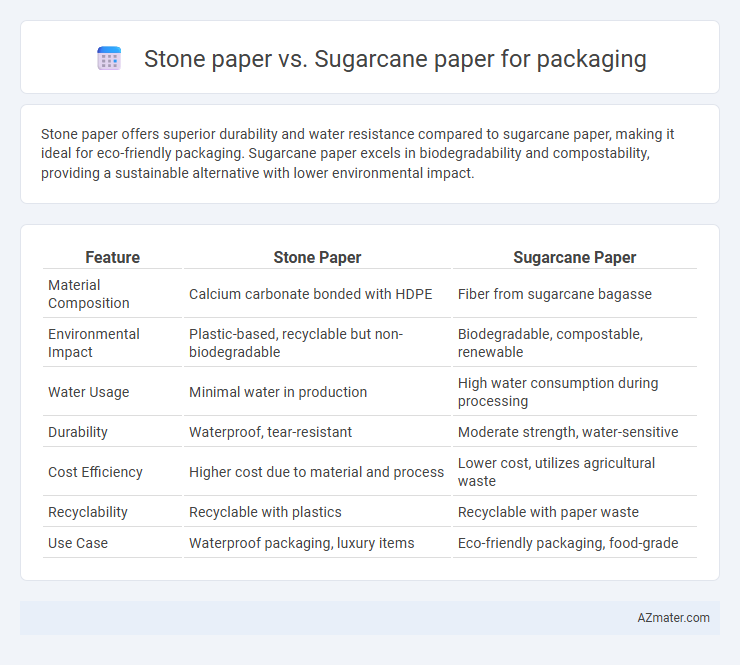 Stone paper vs. Sugarcane paper for packaging

Stone paper offers superior durability and water resistance compared to sugarcane paper, making it ideal for eco-friendly packaging. Sugarcane paper excels in biodegradability and compostability, providing a sustainable alternative with lower environmental impact.

| Feature | Stone Paper | Sugarcane Paper |
|---|---|---|
| Material Composition | Calcium carbonate bonded with HDPE | Fiber from sugarcane bagasse |
| Environmental Impact | Plastic-based, recyclable but non-biodegradable | Biodegradable, compostable, renewable |
| Water Usage | Minimal water in production | High water consumption during processing |
| Durability | Waterproof, tear-resistant | Moderate strength, water-sensitive |
| Cost Efficiency | Higher cost due to material and process | Lower cost, utilizes agricultural waste |
| Recyclability | Recyclable with plastics | Recyclable with paper waste |
| Use Case | Waterproof packaging, luxury items | Eco-friendly packaging, food-grade |

AZmater.com