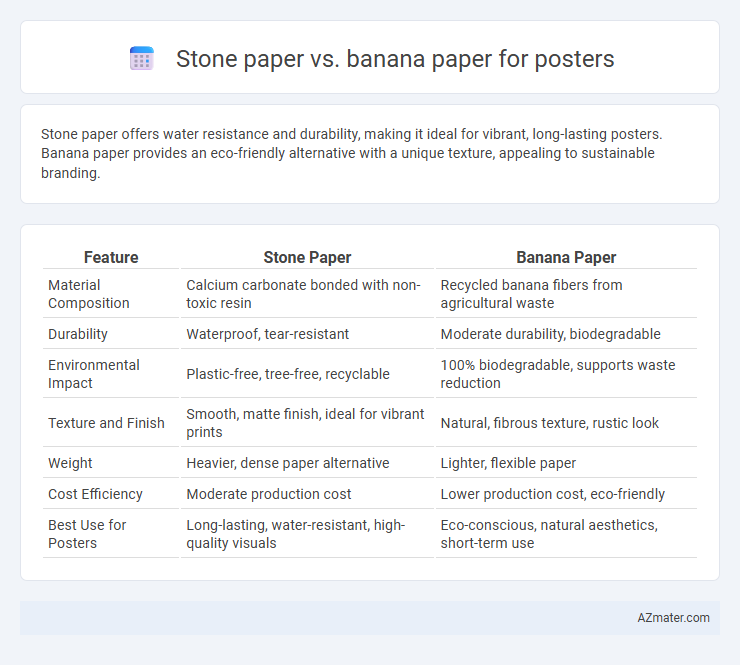 Stone paper vs. banana paper for posters

Stone paper offers water resistance and durability, making it ideal for vibrant, long-lasting posters. Banana paper provides an eco-friendly alternative with a unique texture, appealing to sustainable branding.

| Feature | Stone Paper | Banana Paper |
|---|---|---|
| Material Composition | Calcium carbonate bonded with non-toxic resin | Recycled banana fibers from agricultural waste |
| Durability | Waterproof, tear-resistant | Moderate durability, biodegradable |
| Environmental Impact | Plastic-free, tree-free, recyclable | 100% biodegradable, supports waste reduction |
| Texture and Finish | Smooth, matte finish, ideal for vibrant prints | Natural, fibrous texture, rustic look |
| Weight | Heavier, dense paper alternative | Lighter, flexible paper |
| Cost Efficiency | Moderate production cost | Lower production cost, eco-friendly |
| Best Use for Posters | Long-lasting, water-resistant, high-quality visuals | Eco-conscious, natural aesthetics, short-term use |

AZmater.com