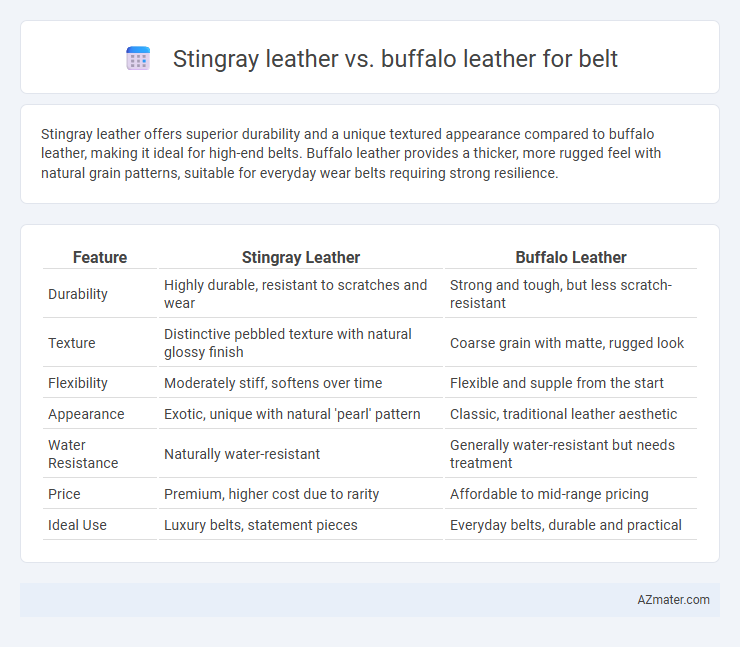 Stingray leather vs. buffalo leather for belt

Stingray leather offers superior durability and a unique textured appearance compared to buffalo leather, making it ideal for high-end belts. Buffalo leather provides a thicker, more rugged feel with natural grain patterns, suitable for everyday wear belts requiring strong resilience.

| Feature | Stingray Leather | Buffalo Leather |
|---|---|---|
| Durability | Highly durable, resistant to scratches and wear | Strong and tough, but less scratch-resistant |
| Texture | Distinctive pebbled texture with natural glossy finish | Coarse grain with matte, rugged look |
| Flexibility | Moderately stiff, softens over time | Flexible and supple from the start |
| Appearance | Exotic, unique with natural 'pearl' pattern | Classic, traditional leather aesthetic |
| Water Resistance | Naturally water-resistant | Generally water-resistant but needs treatment |
| Price | Premium, higher cost due to rarity | Affordable to mid-range pricing |
| Ideal Use | Luxury belts, statement pieces | Everyday belts, durable and practical |

AZmater.com