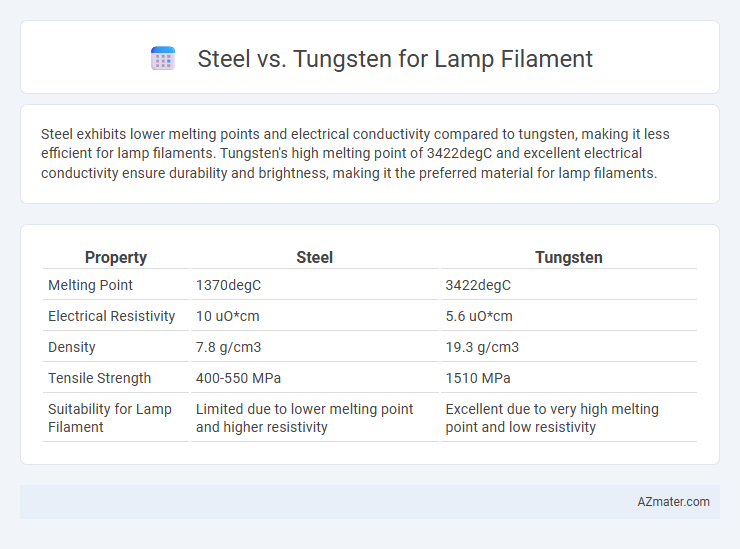 Steel vs. Tungsten for Lamp Filament

Steel exhibits lower melting points and electrical conductivity compared to tungsten, making it less efficient for lamp filaments. Tungsten's high melting point of 3422degC and excellent electrical conductivity ensure durability and brightness, making it the preferred material for lamp filaments.

| Property | Steel | Tungsten |
|---|---|---|
| Melting Point | 1370degC | 3422degC |
| Electrical Resistivity | 10 uO*cm | 5.6 uO*cm |
| Density | 7.8 g/cm3 | 19.3 g/cm3 |
| Tensile Strength | 400-550 MPa | 1510 MPa |
| Suitability for Lamp Filament | Limited due to lower melting point and higher resistivity | Excellent due to very high melting point and low resistivity |

AZmater.com