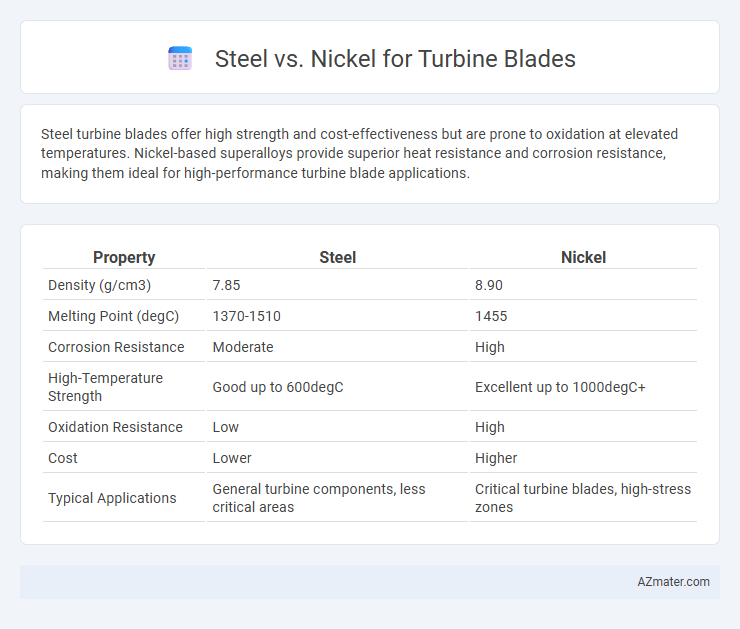 Steel vs. Nickel for Turbine Blades

Steel turbine blades offer high strength and cost-effectiveness but are prone to oxidation at elevated temperatures. Nickel-based superalloys provide superior heat resistance and corrosion resistance, making them ideal for high-performance turbine blade applications.

| Property | Steel | Nickel |
|---|---|---|
| Density (g/cm3) | 7.85 | 8.90 |
| Melting Point (degC) | 1370-1510 | 1455 |
| Corrosion Resistance | Moderate | High |
| High-Temperature Strength | Good up to 600degC | Excellent up to 1000degC+ |
| Oxidation Resistance | Low | High |
| Cost | Lower | Higher |
| Typical Applications | General turbine components, less critical areas | Critical turbine blades, high-stress zones |

AZmater.com