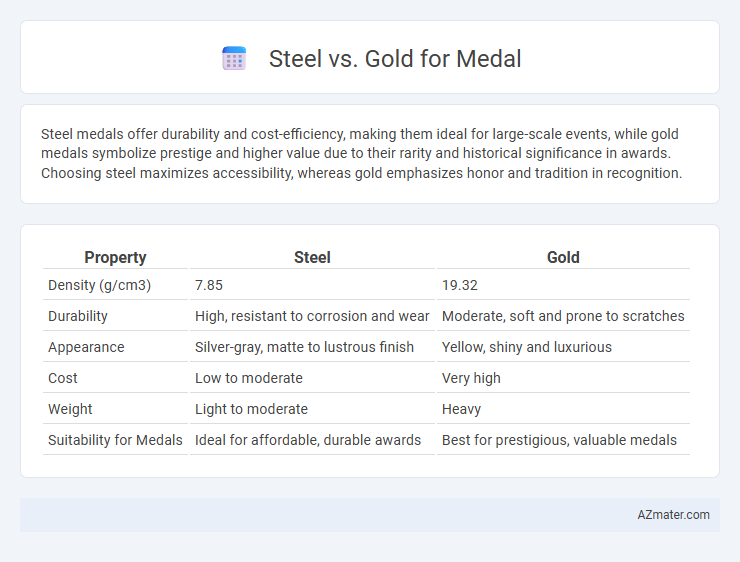 Steel vs. Gold for Medal

Steel medals offer durability and cost-efficiency, making them ideal for large-scale events, while gold medals symbolize prestige and higher value due to their rarity and historical significance in awards. Choosing steel maximizes accessibility, whereas gold emphasizes honor and tradition in recognition.

| Property | Steel | Gold |
|---|---|---|
| Density (g/cm3) | 7.85 | 19.32 |
| Durability | High, resistant to corrosion and wear | Moderate, soft and prone to scratches |
| Appearance | Silver-gray, matte to lustrous finish | Yellow, shiny and luxurious |
| Cost | Low to moderate | Very high |
| Weight | Light to moderate | Heavy |
| Suitability for Medals | Ideal for affordable, durable awards | Best for prestigious, valuable medals |

AZmater.com