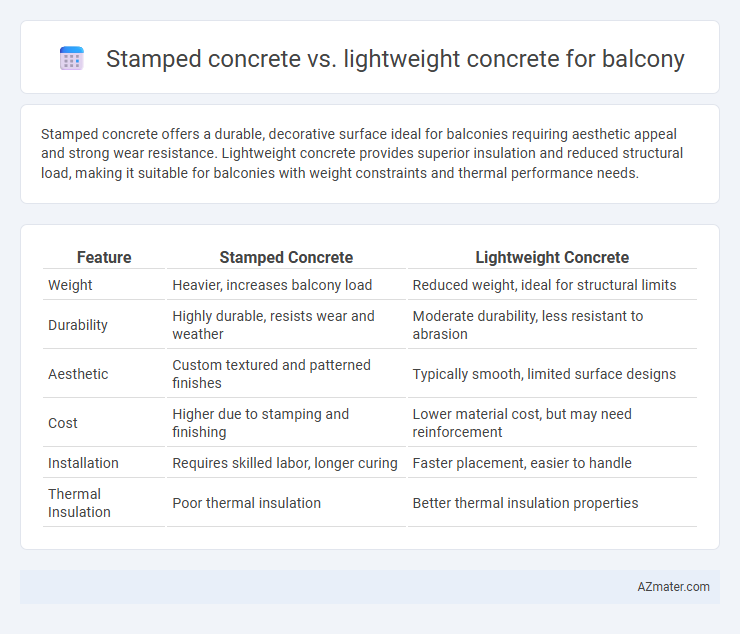 Stamped concrete vs. lightweight concrete for balcony

Stamped concrete offers a durable, decorative surface ideal for balconies requiring aesthetic appeal and strong wear resistance. Lightweight concrete provides superior insulation and reduced structural load, making it suitable for balconies with weight constraints and thermal performance needs.

| Feature | Stamped Concrete | Lightweight Concrete |
|---|---|---|
| Weight | Heavier, increases balcony load | Reduced weight, ideal for structural limits |
| Durability | Highly durable, resists wear and weather | Moderate durability, less resistant to abrasion |
| Aesthetic | Custom textured and patterned finishes | Typically smooth, limited surface designs |
| Cost | Higher due to stamping and finishing | Lower material cost, but may need reinforcement |
| Installation | Requires skilled labor, longer curing | Faster placement, easier to handle |
| Thermal Insulation | Poor thermal insulation | Better thermal insulation properties |

AZmater.com