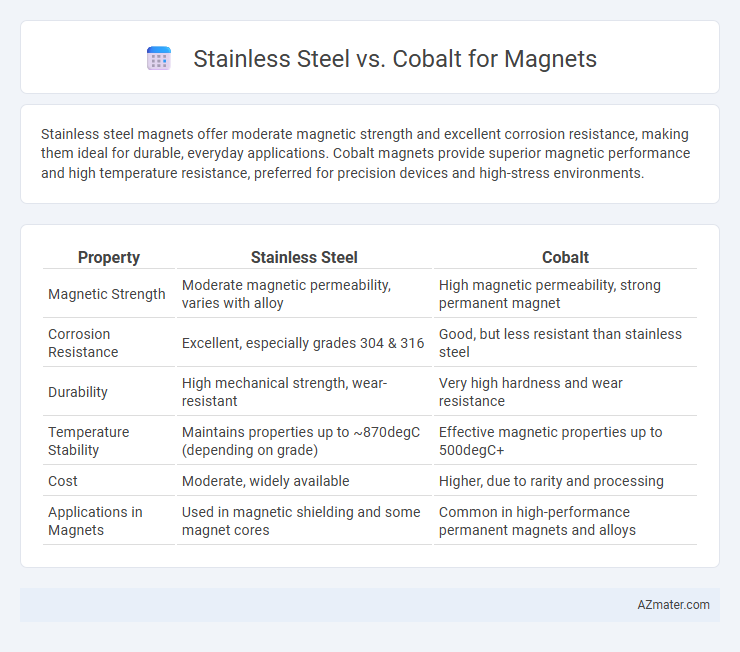 Stainless Steel vs. Cobalt for Magnets

Stainless steel magnets offer moderate magnetic strength and excellent corrosion resistance, making them ideal for durable, everyday applications. Cobalt magnets provide superior magnetic performance and high temperature resistance, preferred for precision devices and high-stress environments.

| Property | Stainless Steel | Cobalt |
|---|---|---|
| Magnetic Strength | Moderate magnetic permeability, varies with alloy | High magnetic permeability, strong permanent magnet |
| Corrosion Resistance | Excellent, especially grades 304 & 316 | Good, but less resistant than stainless steel |
| Durability | High mechanical strength, wear-resistant | Very high hardness and wear resistance |
| Temperature Stability | Maintains properties up to ~870degC (depending on grade) | Effective magnetic properties up to 500degC+ |
| Cost | Moderate, widely available | Higher, due to rarity and processing |
| Applications in Magnets | Used in magnetic shielding and some magnet cores | Common in high-performance permanent magnets and alloys |

AZmater.com