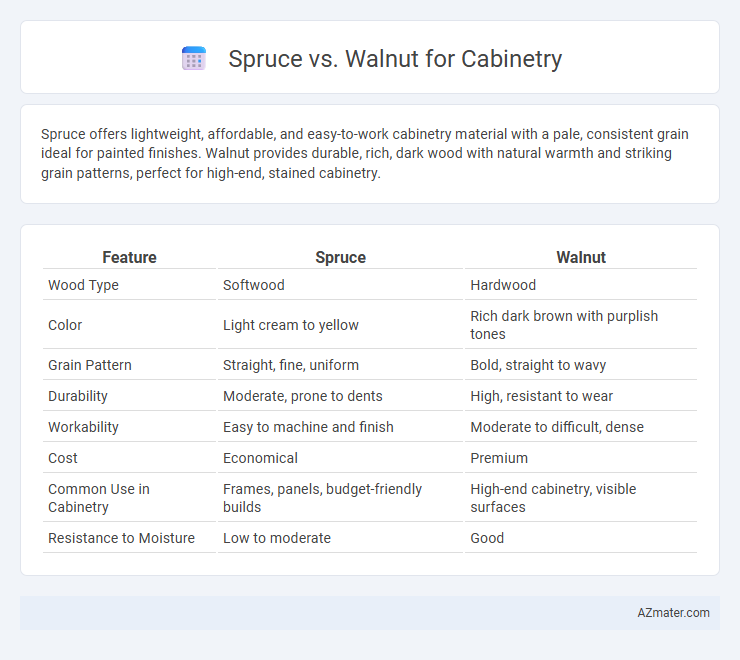 Spruce vs. Walnut for Cabinetry

Spruce offers lightweight, affordable, and easy-to-work cabinetry material with a pale, consistent grain ideal for painted finishes. Walnut provides durable, rich, dark wood with natural warmth and striking grain patterns, perfect for high-end, stained cabinetry.

| Feature | Spruce | Walnut |
|---|---|---|
| Wood Type | Softwood | Hardwood |
| Color | Light cream to yellow | Rich dark brown with purplish tones |
| Grain Pattern | Straight, fine, uniform | Bold, straight to wavy |
| Durability | Moderate, prone to dents | High, resistant to wear |
| Workability | Easy to machine and finish | Moderate to difficult, dense |
| Cost | Economical | Premium |
| Common Use in Cabinetry | Frames, panels, budget-friendly builds | High-end cabinetry, visible surfaces |
| Resistance to Moisture | Low to moderate | Good |

AZmater.com