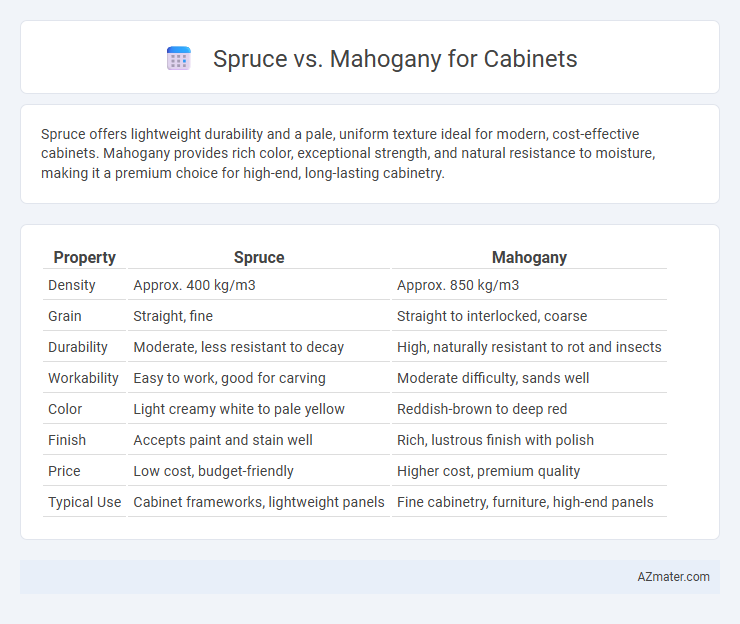 Spruce vs. Mahogany for Cabinets

Spruce offers lightweight durability and a pale, uniform texture ideal for modern, cost-effective cabinets. Mahogany provides rich color, exceptional strength, and natural resistance to moisture, making it a premium choice for high-end, long-lasting cabinetry.

| Property | Spruce | Mahogany |
|---|---|---|
| Density | Approx. 400 kg/m3 | Approx. 850 kg/m3 |
| Grain | Straight, fine | Straight to interlocked, coarse |
| Durability | Moderate, less resistant to decay | High, naturally resistant to rot and insects |
| Workability | Easy to work, good for carving | Moderate difficulty, sands well |
| Color | Light creamy white to pale yellow | Reddish-brown to deep red |
| Finish | Accepts paint and stain well | Rich, lustrous finish with polish |
| Price | Low cost, budget-friendly | Higher cost, premium quality |
| Typical Use | Cabinet frameworks, lightweight panels | Fine cabinetry, furniture, high-end panels |

AZmater.com