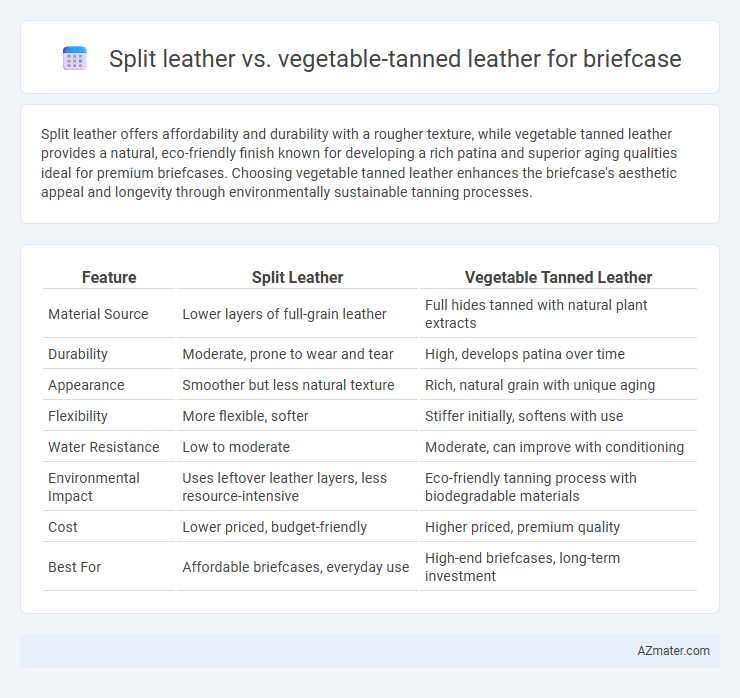 Split leather vs. vegetable-tanned leather for briefcase

Split leather offers affordability and durability with a rougher texture, while vegetable tanned leather provides a natural, eco-friendly finish known for developing a rich patina and superior aging qualities ideal for premium briefcases. Choosing vegetable tanned leather enhances the briefcase's aesthetic appeal and longevity through environmentally sustainable tanning processes.

| Feature | Split Leather | Vegetable Tanned Leather |
|---|---|---|
| Material Source | Lower layers of full-grain leather | Full hides tanned with natural plant extracts |
| Durability | Moderate, prone to wear and tear | High, develops patina over time |
| Appearance | Smoother but less natural texture | Rich, natural grain with unique aging |
| Flexibility | More flexible, softer | Stiffer initially, softens with use |
| Water Resistance | Low to moderate | Moderate, can improve with conditioning |
| Environmental Impact | Uses leftover leather layers, less resource-intensive | Eco-friendly tanning process with biodegradable materials |
| Cost | Lower priced, budget-friendly | Higher priced, premium quality |
| Best For | Affordable briefcases, everyday use | High-end briefcases, long-term investment |

AZmater.com