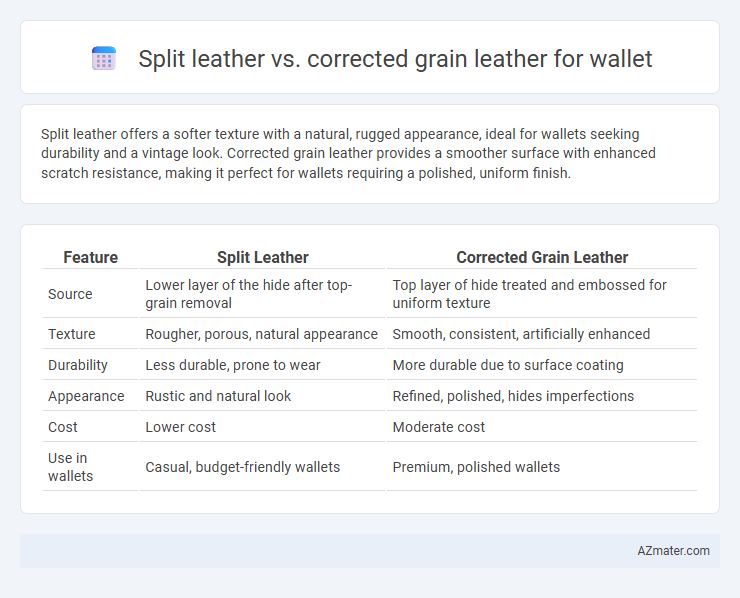 Split leather vs. corrected grain leather for wallet

Split leather offers a softer texture with a natural, rugged appearance, ideal for wallets seeking durability and a vintage look. Corrected grain leather provides a smoother surface with enhanced scratch resistance, making it perfect for wallets requiring a polished, uniform finish.

| Feature | Split Leather | Corrected Grain Leather |
|---|---|---|
| Source | Lower layer of the hide after top-grain removal | Top layer of hide treated and embossed for uniform texture |
| Texture | Rougher, porous, natural appearance | Smooth, consistent, artificially enhanced |
| Durability | Less durable, prone to wear | More durable due to surface coating |
| Appearance | Rustic and natural look | Refined, polished, hides imperfections |
| Cost | Lower cost | Moderate cost |
| Use in wallets | Casual, budget-friendly wallets | Premium, polished wallets |

AZmater.com