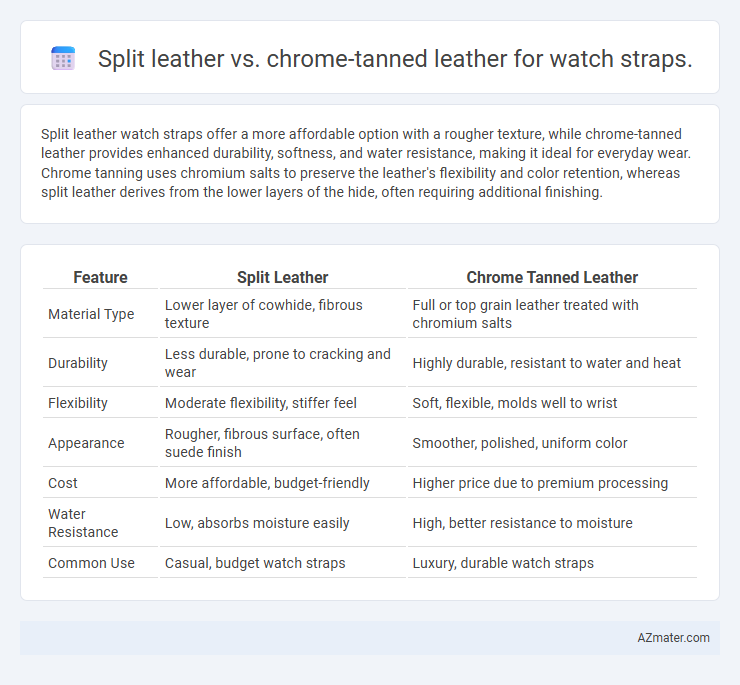 Split leather vs. chrome-tanned leather for watch straps.

Split leather watch straps offer a more affordable option with a rougher texture, while chrome-tanned leather provides enhanced durability, softness, and water resistance, making it ideal for everyday wear. Chrome tanning uses chromium salts to preserve the leather's flexibility and color retention, whereas split leather derives from the lower layers of the hide, often requiring additional finishing.

| Feature | Split Leather | Chrome Tanned Leather |
|---|---|---|
| Material Type | Lower layer of cowhide, fibrous texture | Full or top grain leather treated with chromium salts |
| Durability | Less durable, prone to cracking and wear | Highly durable, resistant to water and heat |
| Flexibility | Moderate flexibility, stiffer feel | Soft, flexible, molds well to wrist |
| Appearance | Rougher, fibrous surface, often suede finish | Smoother, polished, uniform color |
| Cost | More affordable, budget-friendly | Higher price due to premium processing |
| Water Resistance | Low, absorbs moisture easily | High, better resistance to moisture |
| Common Use | Casual, budget watch straps | Luxury, durable watch straps |

AZmater.com