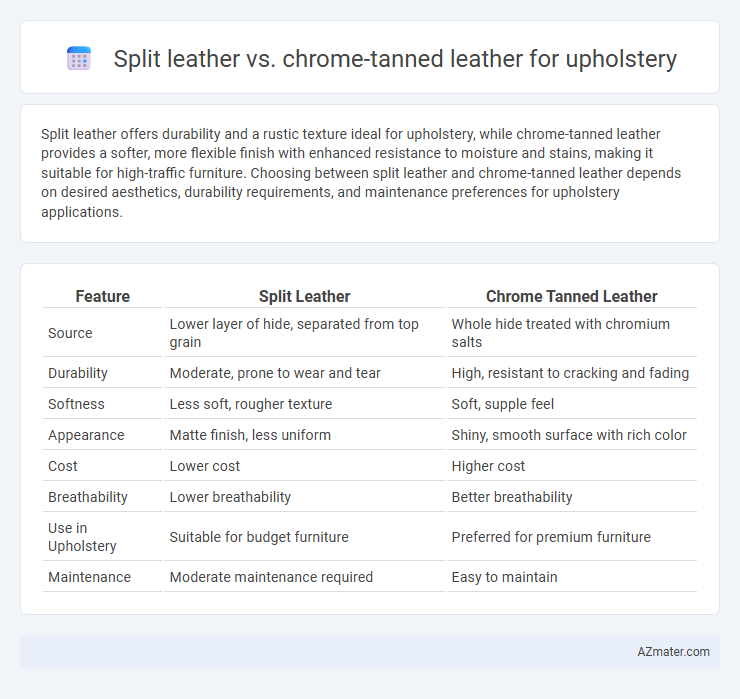 Split leather vs. chrome-tanned leather for upholstery

Split leather offers durability and a rustic texture ideal for upholstery, while chrome-tanned leather provides a softer, more flexible finish with enhanced resistance to moisture and stains, making it suitable for high-traffic furniture. Choosing between split leather and chrome-tanned leather depends on desired aesthetics, durability requirements, and maintenance preferences for upholstery applications.

| Feature | Split Leather | Chrome Tanned Leather |
|---|---|---|
| Source | Lower layer of hide, separated from top grain | Whole hide treated with chromium salts |
| Durability | Moderate, prone to wear and tear | High, resistant to cracking and fading |
| Softness | Less soft, rougher texture | Soft, supple feel |
| Appearance | Matte finish, less uniform | Shiny, smooth surface with rich color |
| Cost | Lower cost | Higher cost |
| Breathability | Lower breathability | Better breathability |
| Use in Upholstery | Suitable for budget furniture | Preferred for premium furniture |
| Maintenance | Moderate maintenance required | Easy to maintain |

AZmater.com