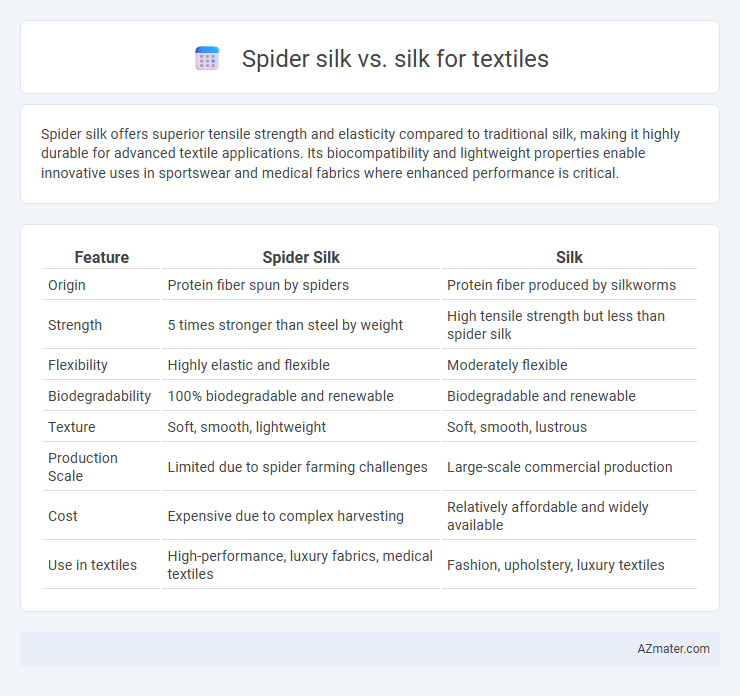 Spider silk vs. silk for textiles

Spider silk offers superior tensile strength and elasticity compared to traditional silk, making it highly durable for advanced textile applications. Its biocompatibility and lightweight properties enable innovative uses in sportswear and medical fabrics where enhanced performance is critical.

| Feature | Spider Silk | Silk |
|---|---|---|
| Origin | Protein fiber spun by spiders | Protein fiber produced by silkworms |
| Strength | 5 times stronger than steel by weight | High tensile strength but less than spider silk |
| Flexibility | Highly elastic and flexible | Moderately flexible |
| Biodegradability | 100% biodegradable and renewable | Biodegradable and renewable |
| Texture | Soft, smooth, lightweight | Soft, smooth, lustrous |
| Production Scale | Limited due to spider farming challenges | Large-scale commercial production |
| Cost | Expensive due to complex harvesting | Relatively affordable and widely available |
| Use in textiles | High-performance, luxury fabrics, medical textiles | Fashion, upholstery, luxury textiles |

AZmater.com