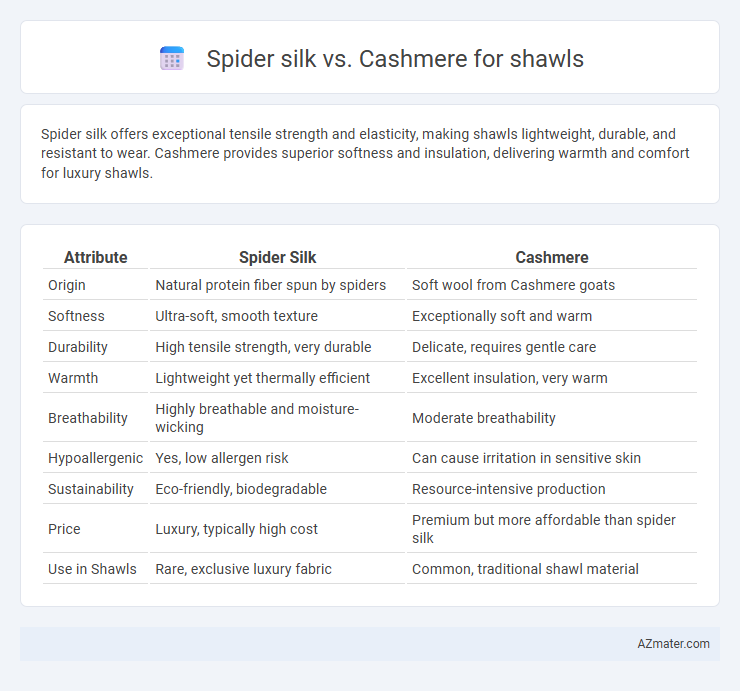 Spider silk vs. Cashmere for shawls

Spider silk offers exceptional tensile strength and elasticity, making shawls lightweight, durable, and resistant to wear. Cashmere provides superior softness and insulation, delivering warmth and comfort for luxury shawls.

| Attribute | Spider Silk | Cashmere |
|---|---|---|
| Origin | Natural protein fiber spun by spiders | Soft wool from Cashmere goats |
| Softness | Ultra-soft, smooth texture | Exceptionally soft and warm |
| Durability | High tensile strength, very durable | Delicate, requires gentle care |
| Warmth | Lightweight yet thermally efficient | Excellent insulation, very warm |
| Breathability | Highly breathable and moisture-wicking | Moderate breathability |
| Hypoallergenic | Yes, low allergen risk | Can cause irritation in sensitive skin |
| Sustainability | Eco-friendly, biodegradable | Resource-intensive production |
| Price | Luxury, typically high cost | Premium but more affordable than spider silk |
| Use in Shawls | Rare, exclusive luxury fabric | Common, traditional shawl material |

AZmater.com