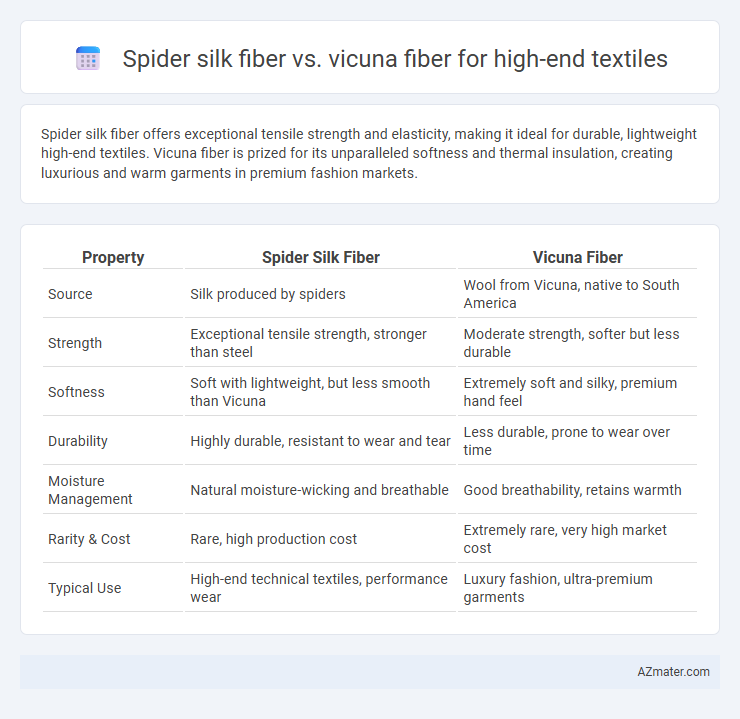 Spider silk fiber vs. vicuna fiber for high-end textiles

Spider silk fiber offers exceptional tensile strength and elasticity, making it ideal for durable, lightweight high-end textiles. Vicuna fiber is prized for its unparalleled softness and thermal insulation, creating luxurious and warm garments in premium fashion markets.

| Property | Spider Silk Fiber | Vicuna Fiber |
|---|---|---|
| Source | Silk produced by spiders | Wool from Vicuna, native to South America |
| Strength | Exceptional tensile strength, stronger than steel | Moderate strength, softer but less durable |
| Softness | Soft with lightweight, but less smooth than Vicuna | Extremely soft and silky, premium hand feel |
| Durability | Highly durable, resistant to wear and tear | Less durable, prone to wear over time |
| Moisture Management | Natural moisture-wicking and breathable | Good breathability, retains warmth |
| Rarity & Cost | Rare, high production cost | Extremely rare, very high market cost |
| Typical Use | High-end technical textiles, performance wear | Luxury fashion, ultra-premium garments |

AZmater.com