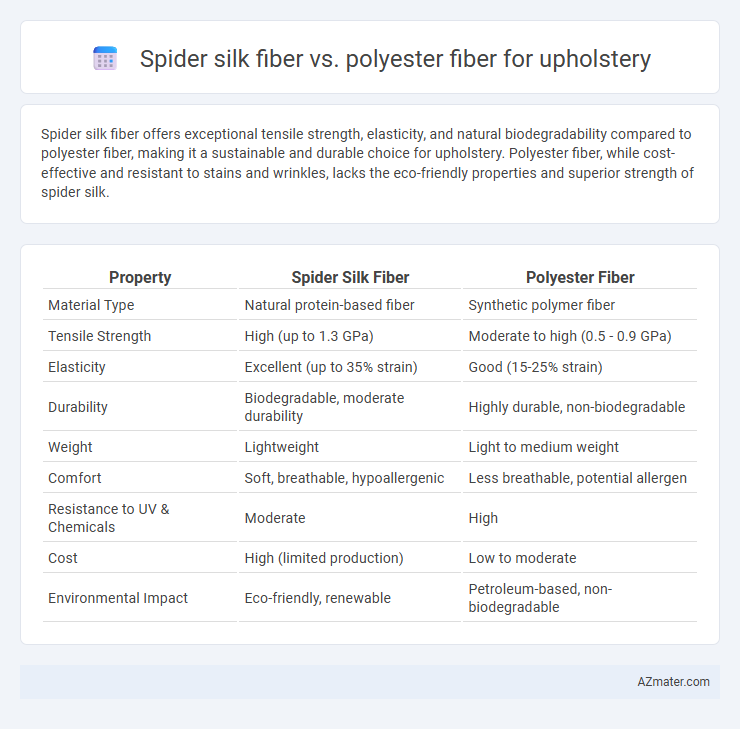 Spider silk fiber vs. polyester fiber for upholstery

Spider silk fiber offers exceptional tensile strength, elasticity, and natural biodegradability compared to polyester fiber, making it a sustainable and durable choice for upholstery. Polyester fiber, while cost-effective and resistant to stains and wrinkles, lacks the eco-friendly properties and superior strength of spider silk.

| Property | Spider Silk Fiber | Polyester Fiber |
|---|---|---|
| Material Type | Natural protein-based fiber | Synthetic polymer fiber |
| Tensile Strength | High (up to 1.3 GPa) | Moderate to high (0.5 - 0.9 GPa) |
| Elasticity | Excellent (up to 35% strain) | Good (15-25% strain) |
| Durability | Biodegradable, moderate durability | Highly durable, non-biodegradable |
| Weight | Lightweight | Light to medium weight |
| Comfort | Soft, breathable, hypoallergenic | Less breathable, potential allergen |
| Resistance to UV & Chemicals | Moderate | High |
| Cost | High (limited production) | Low to moderate |
| Environmental Impact | Eco-friendly, renewable | Petroleum-based, non-biodegradable |

AZmater.com