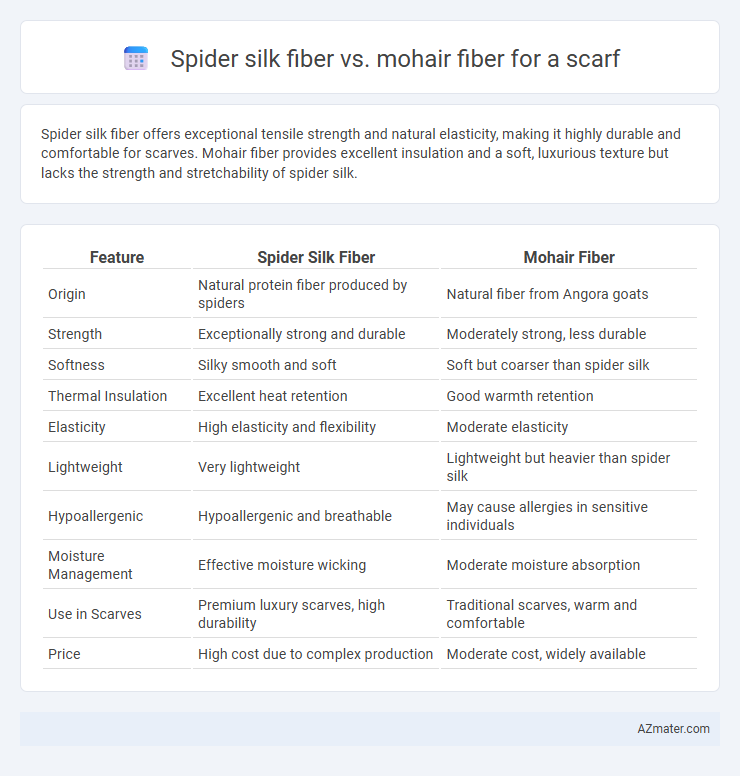 Spider silk fiber vs. mohair fiber for a scarf

Spider silk fiber offers exceptional tensile strength and natural elasticity, making it highly durable and comfortable for scarves. Mohair fiber provides excellent insulation and a soft, luxurious texture but lacks the strength and stretchability of spider silk.

| Feature | Spider Silk Fiber | Mohair Fiber |
|---|---|---|
| Origin | Natural protein fiber produced by spiders | Natural fiber from Angora goats |
| Strength | Exceptionally strong and durable | Moderately strong, less durable |
| Softness | Silky smooth and soft | Soft but coarser than spider silk |
| Thermal Insulation | Excellent heat retention | Good warmth retention |
| Elasticity | High elasticity and flexibility | Moderate elasticity |
| Lightweight | Very lightweight | Lightweight but heavier than spider silk |
| Hypoallergenic | Hypoallergenic and breathable | May cause allergies in sensitive individuals |
| Moisture Management | Effective moisture wicking | Moderate moisture absorption |
| Use in Scarves | Premium luxury scarves, high durability | Traditional scarves, warm and comfortable |
| Price | High cost due to complex production | Moderate cost, widely available |

AZmater.com